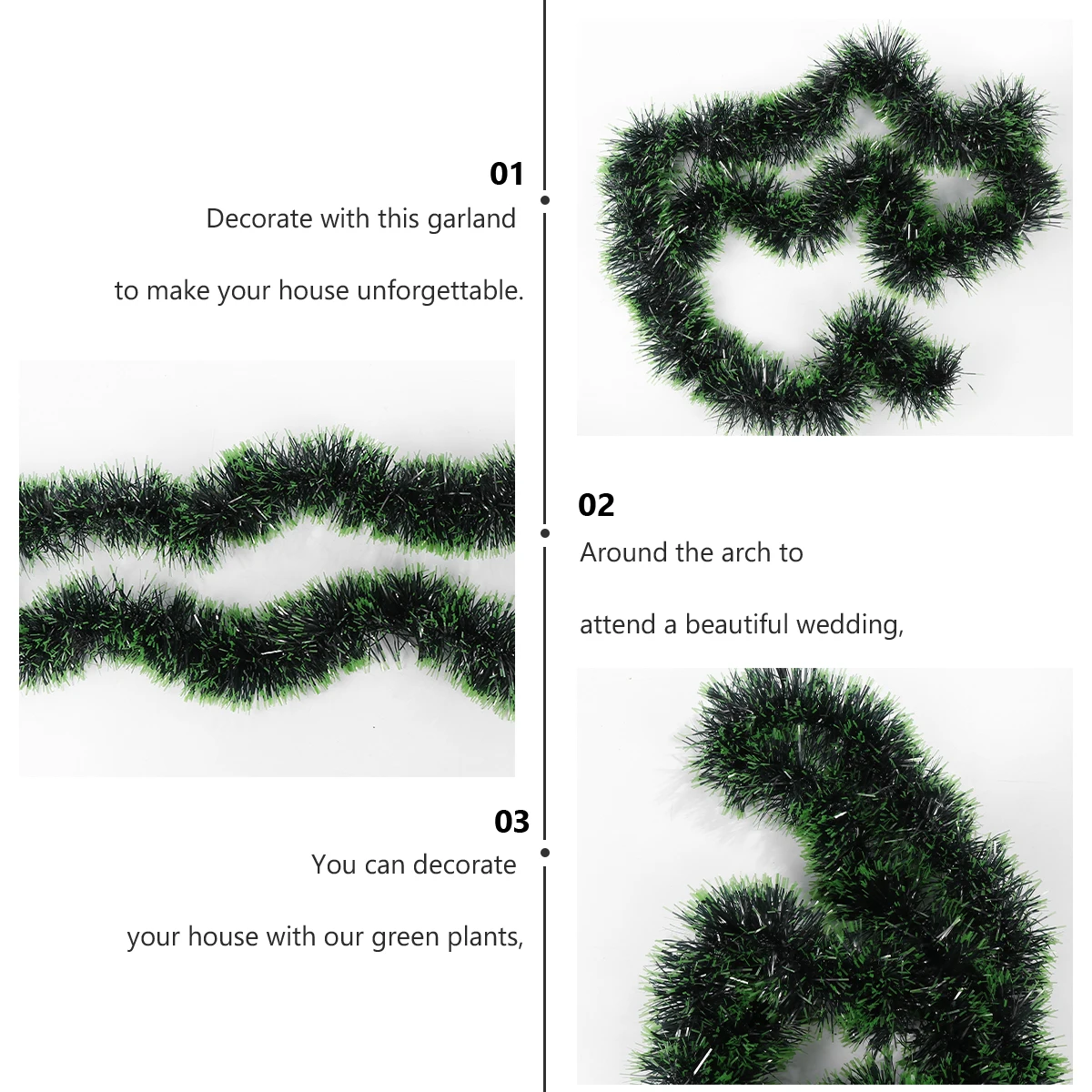 01
Decorate with this garland

to make your house unforgettable.

02
Around the arch to

attend a beautiful wedding,

03
You can decorate

your house with our green plants,