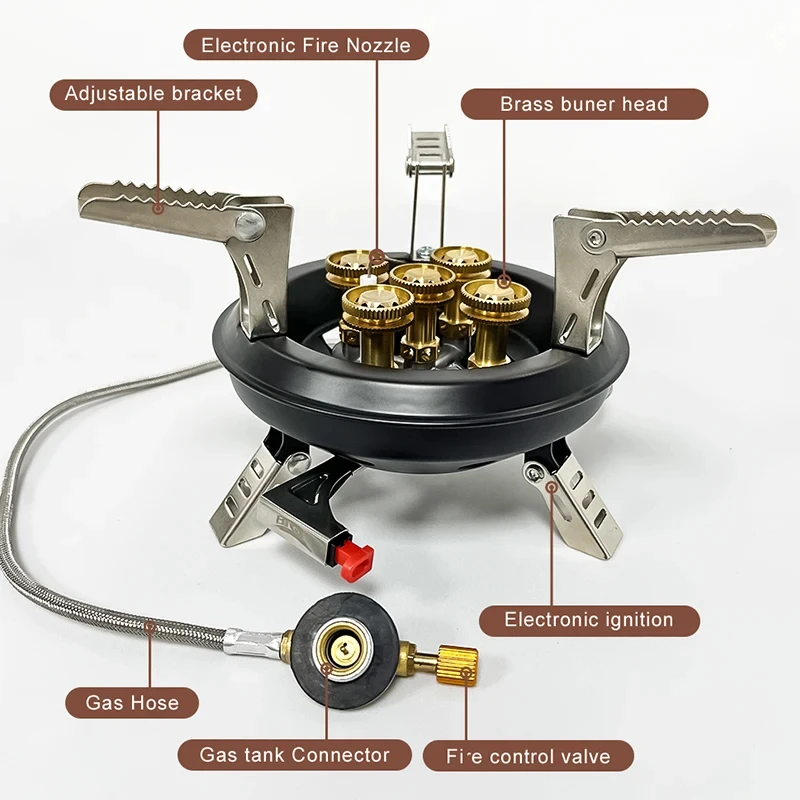 Electronic Fire Nozzle

Adjustable bracket

Brass buner head

Electronic ignition

Gas Hose

Gas tank Connector

Fire control valve