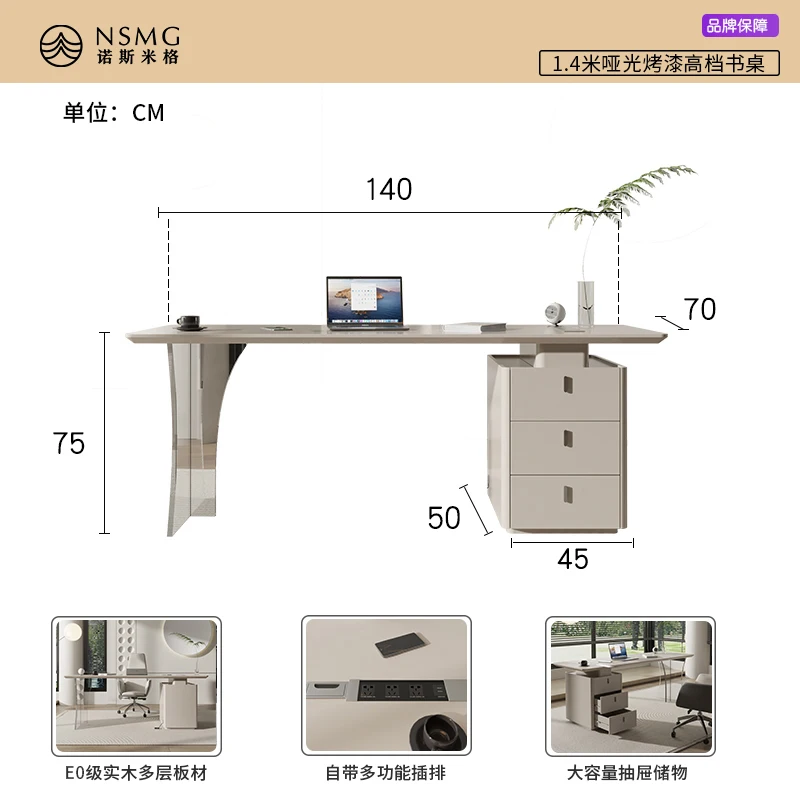 NSMG
诺斯米格

品牌保障

1.4米哑光烤漆高档书桌

单位：CM

140

70

75

50

45

E0级实木多层板材

自带多功能插排

大容量抽屉储物