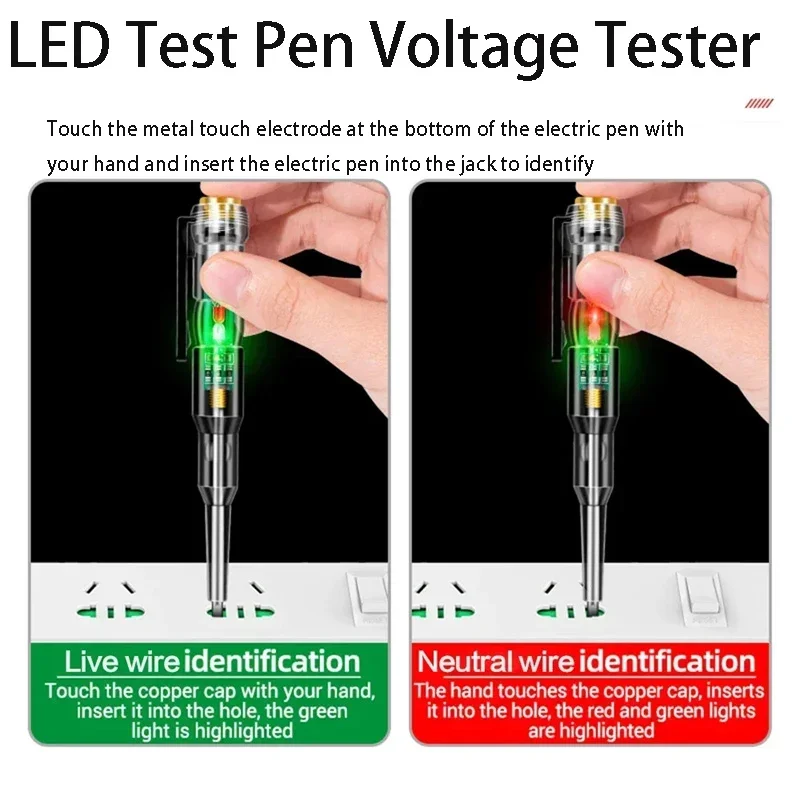 LED Test Pen Voltage Tester

Touch the metal touch electrode at the bottom of the electric pen with your hand and insert the electric pen into the jack to identify

Live wire identification
Touch the copper cap with your hand, insert it into the hole, the green light is highlighted

Neutral wire identification
The hand touches the copper cap, inserts it into the hole, the red and green lights are highlighted