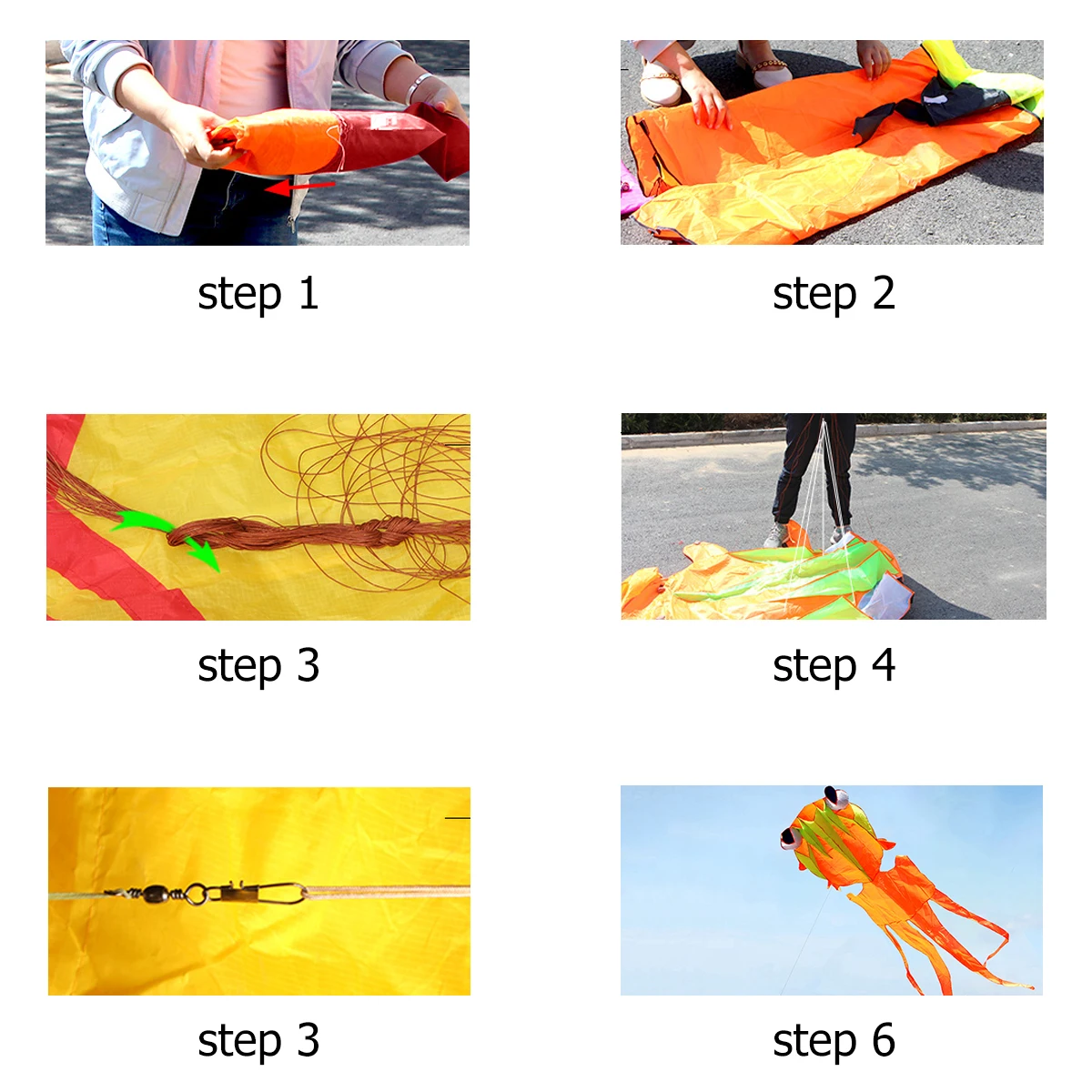 step 1

step 2

step 3

step 4

step 3

step 6