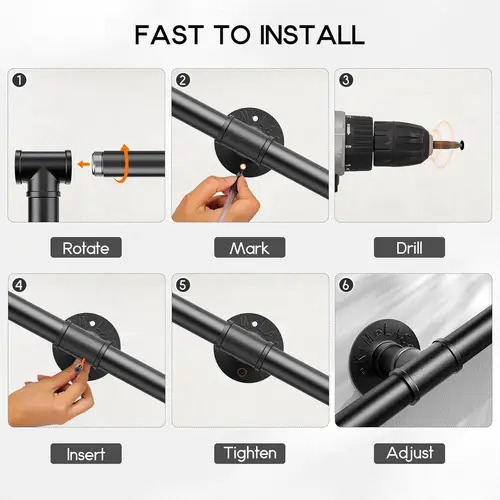 FAST TO INSTALL

1

Rotate

2

Mark

3

Drill

4

Insert

5

Tighten

6

Adjust