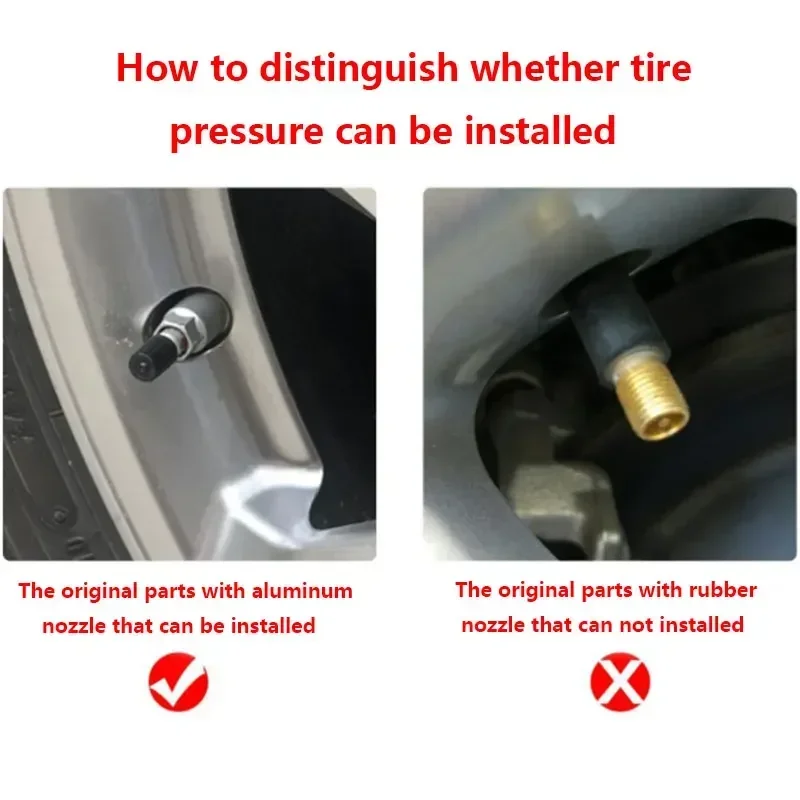 How to distinguish whether tire pressure can be installed

The original parts with aluminum nozzle that can be installed

The original parts with rubber nozzle that can not installed