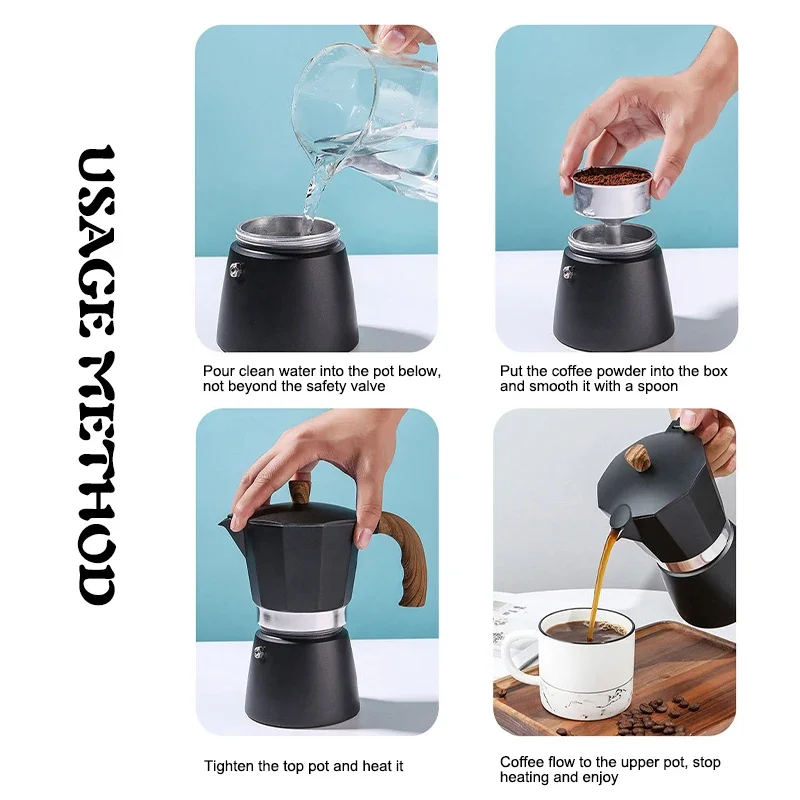 USAGE METHOD

Pour clean water into the pot below, not beyond the safety valve

Put the coffee powder into the box and smooth it with a spoon

Tighten the top pot and heat it

Coffee flow to the upper pot, stop heating and enjoy