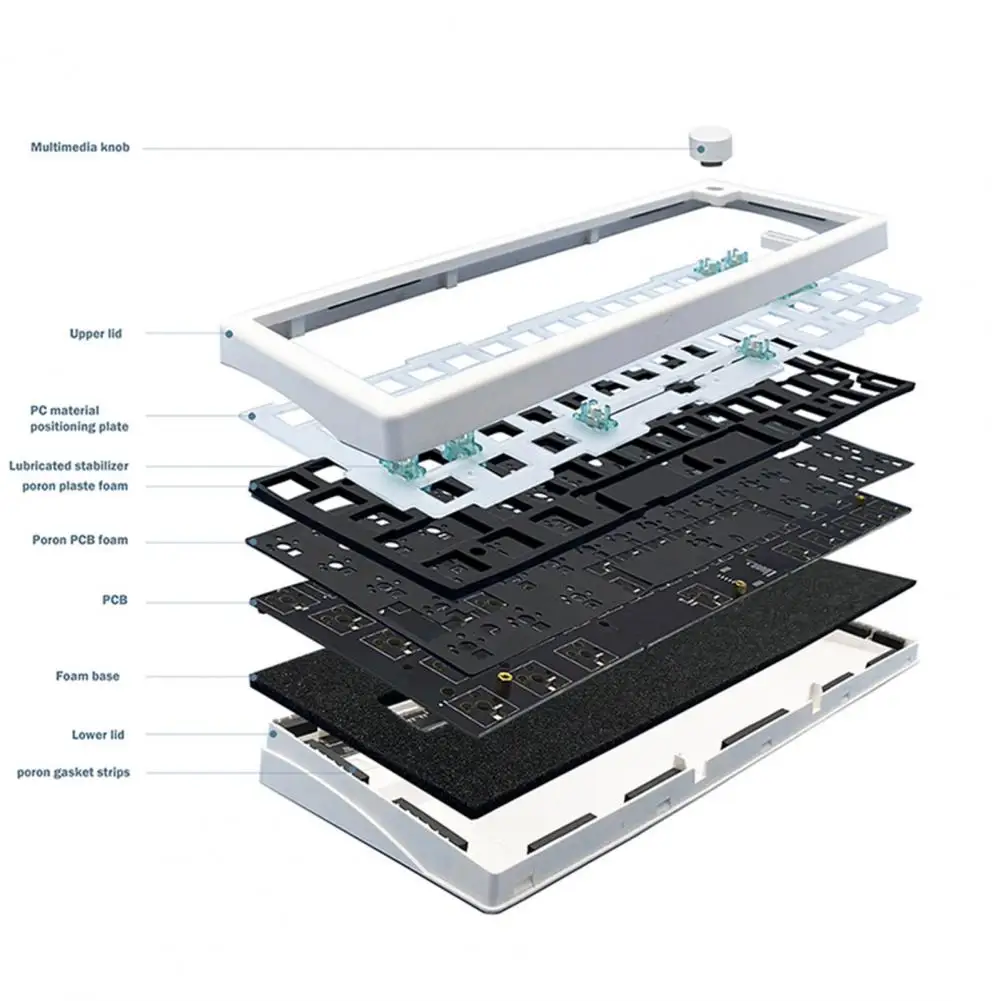 Multimedia knob

Upper lid

PC material positioning plate

Lubricated stabilizer

poron plaste foam

Poron PCB foam

PCB

Foam base

Lower lid

poron gasket strips