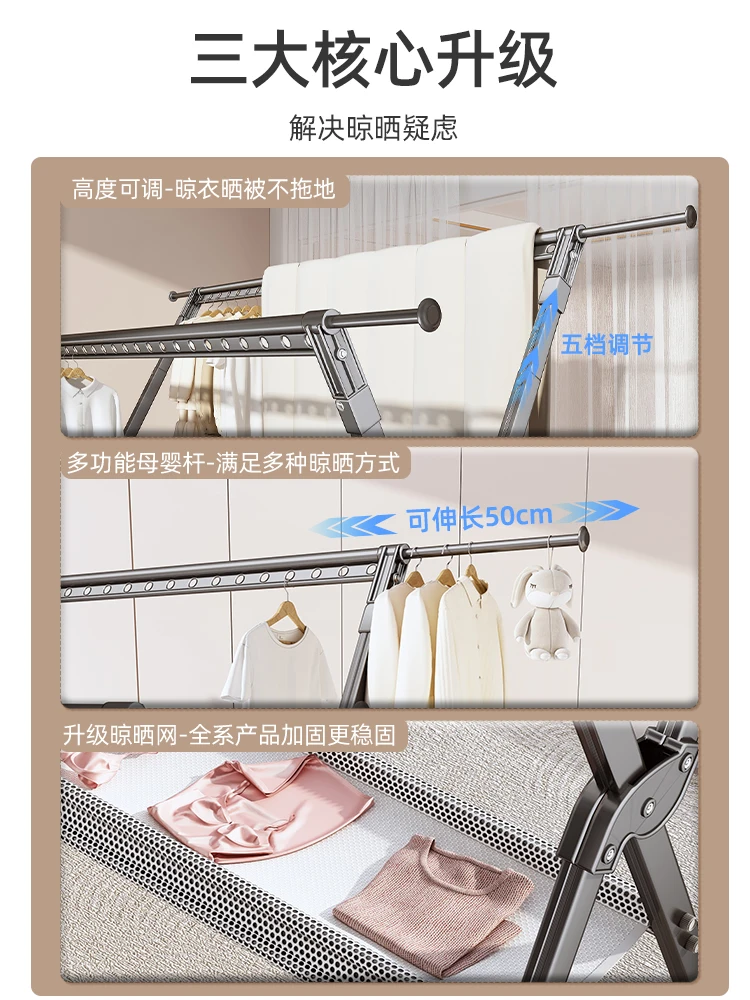 三大核心升级

解决晾晒疑虑

高度可调-晾衣晒被不拖地

五档调节

多功能母婴杆-满足多种晾晒方式

可伸长50cm

升级晾晒网-全系产品加固更稳固