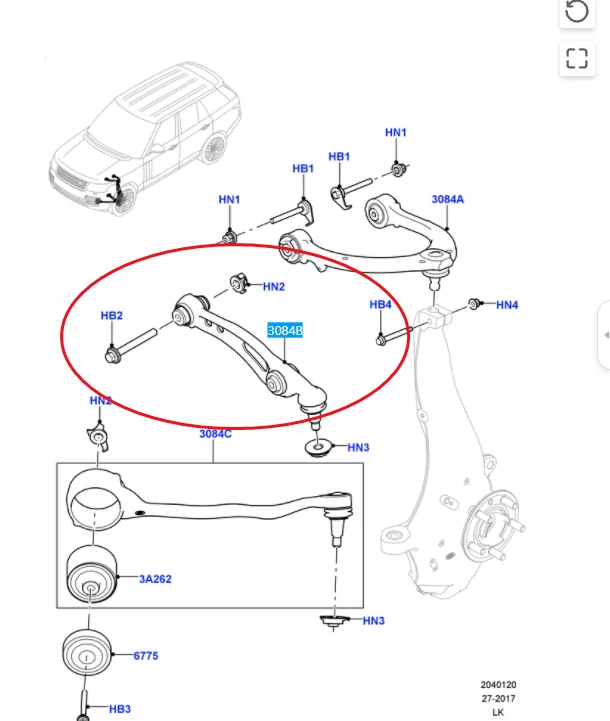 HN1
HB1
HB1
HN1
3084A
HN2
HB2
3084B
HB4
HN4
HN2
3084C
HN3
3A262
HN3
6775
HB3
2040120
27-2017
LK