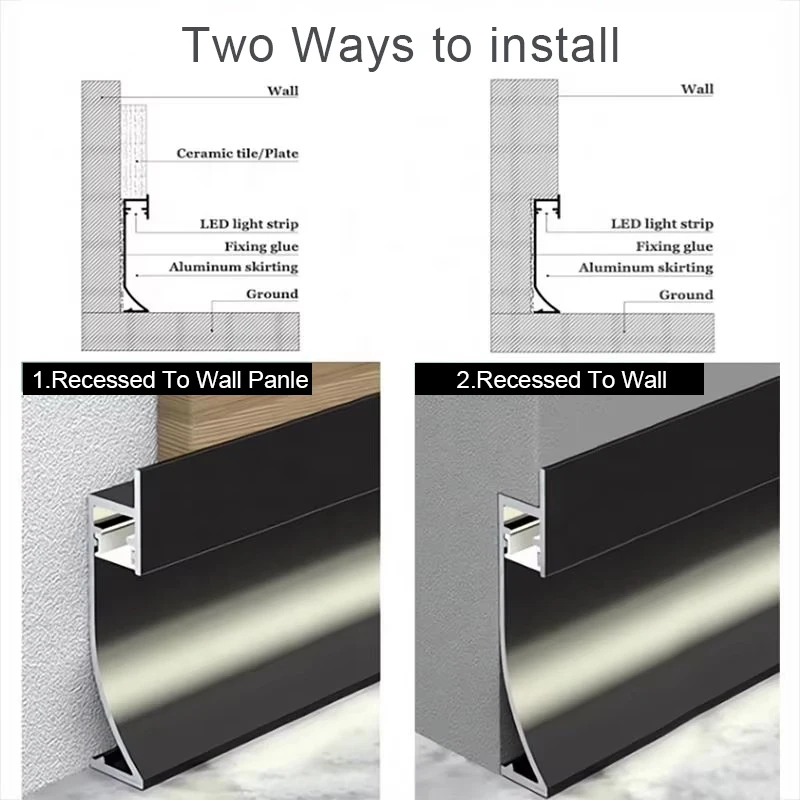 Two Ways to install

Wall

Ceramic tile/Plate

LED light strip

Fixing glue

Aluminum skirting

Ground

Wall

LED light strip

Fixing glue

Aluminum skirting

Ground

1.Recessed To Wall Panle

2.Recessed To Wall