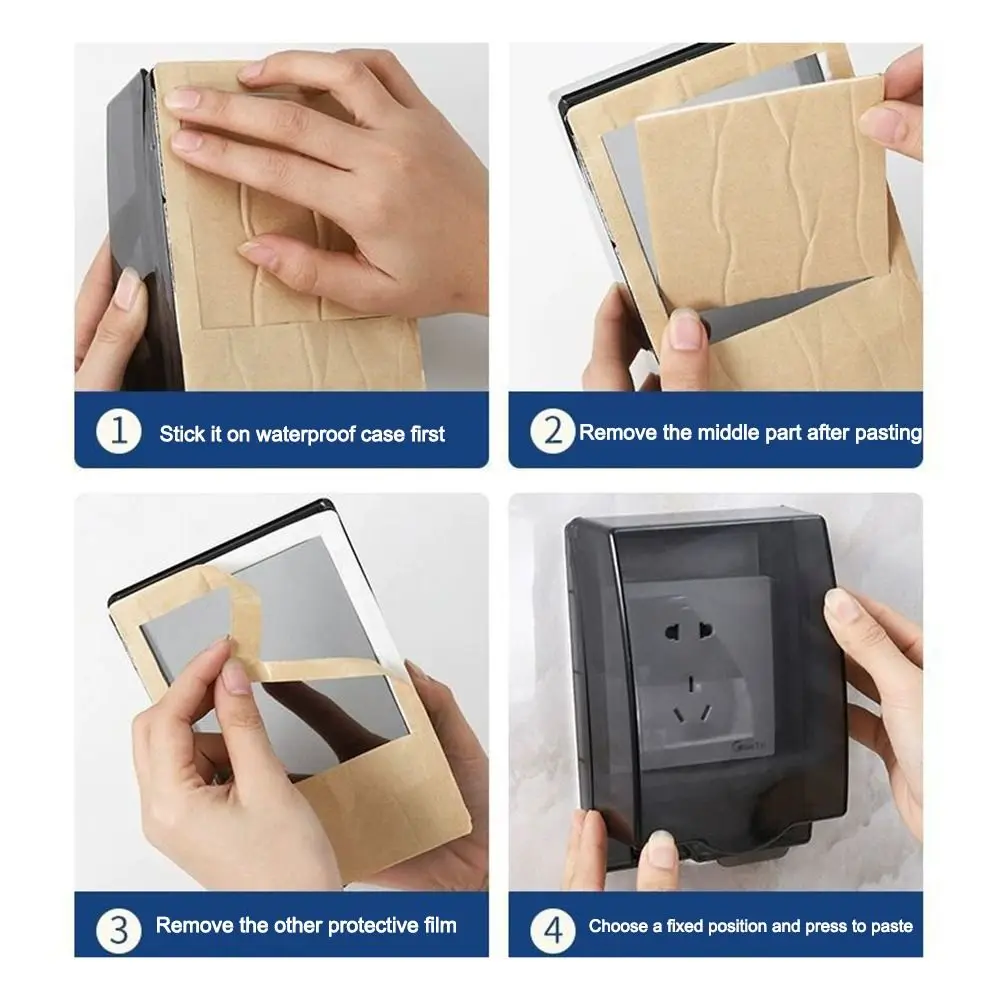 1 Stick it on waterproof case first

2 Remove the middle part after pasting

3 Remove the other protective film

4 Choose a fixed position and press to paste