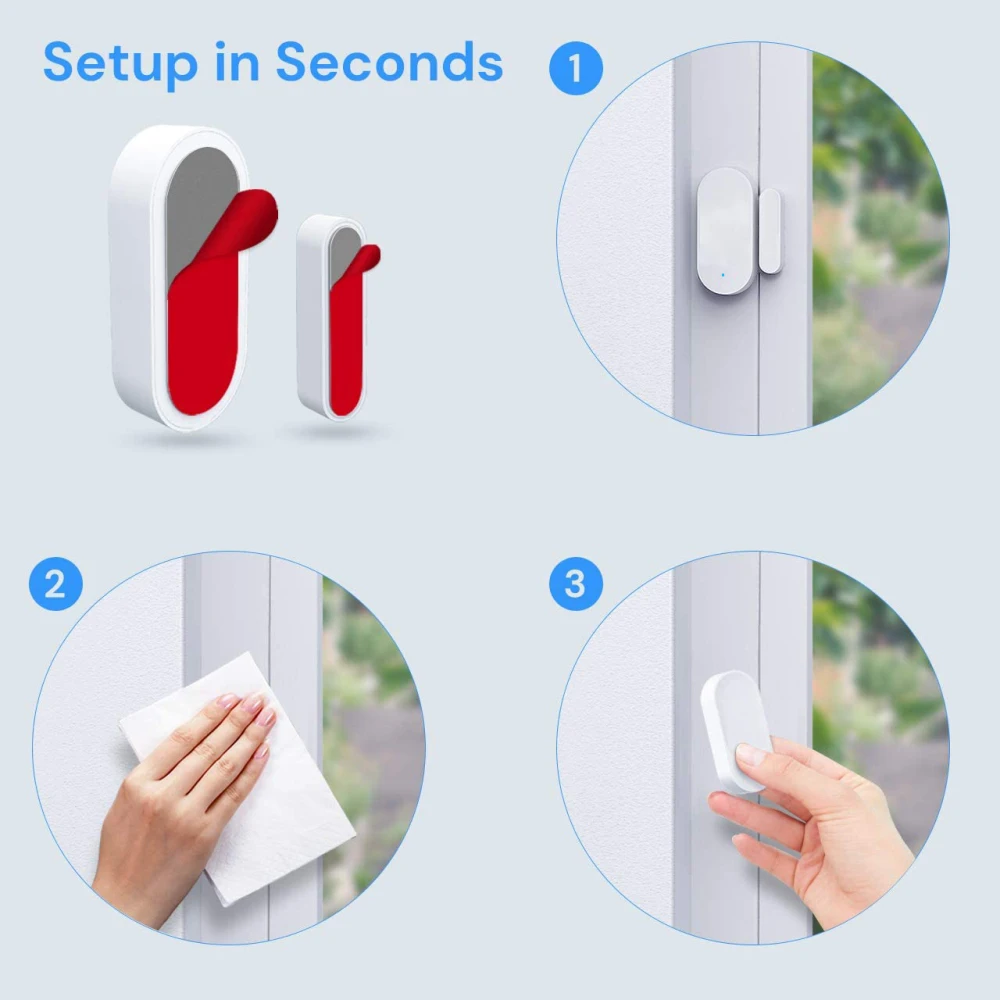 Setup in Seconds

1

2

3