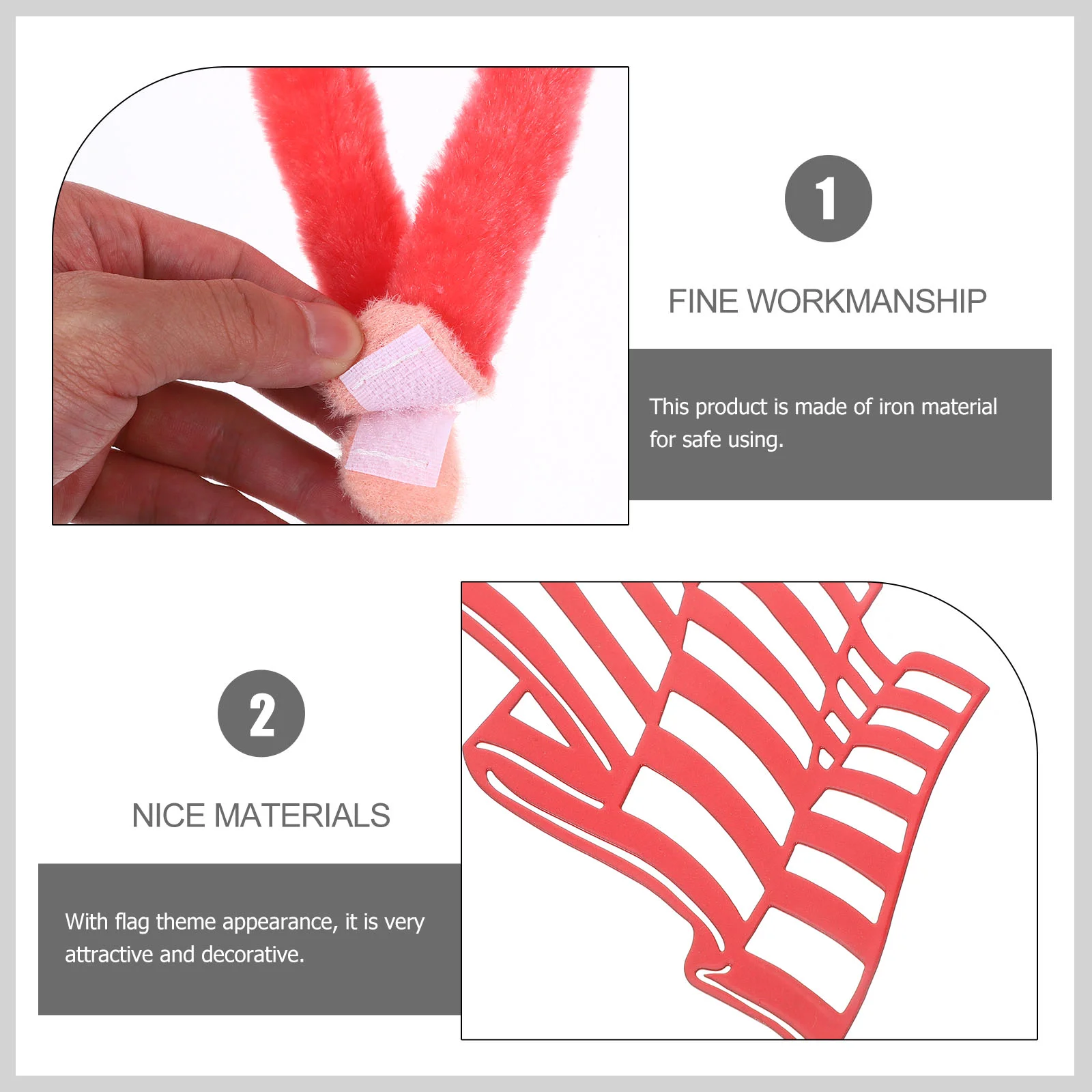 1

FINE WORKMANSHIP

This product is made of iron material for safe using.

2

NICE MATERIALS

With flag theme appearance, it is very attractive and decorative.