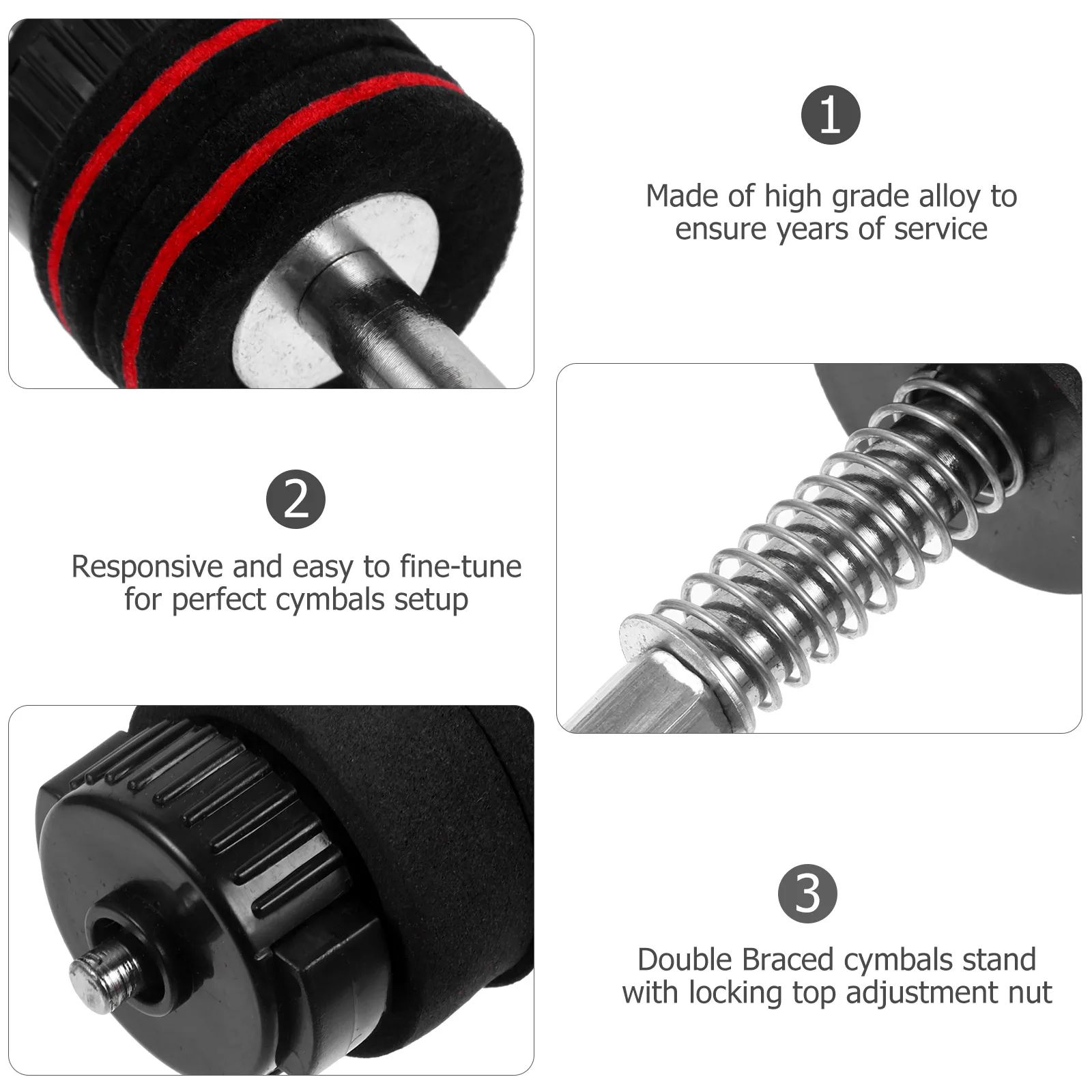 1

Made of high grade alloy to ensure years of service

2

Responsive and easy to fine-tune for perfect cymbals setup

3

Double Braced cymbals stand with locking top adjustment nut