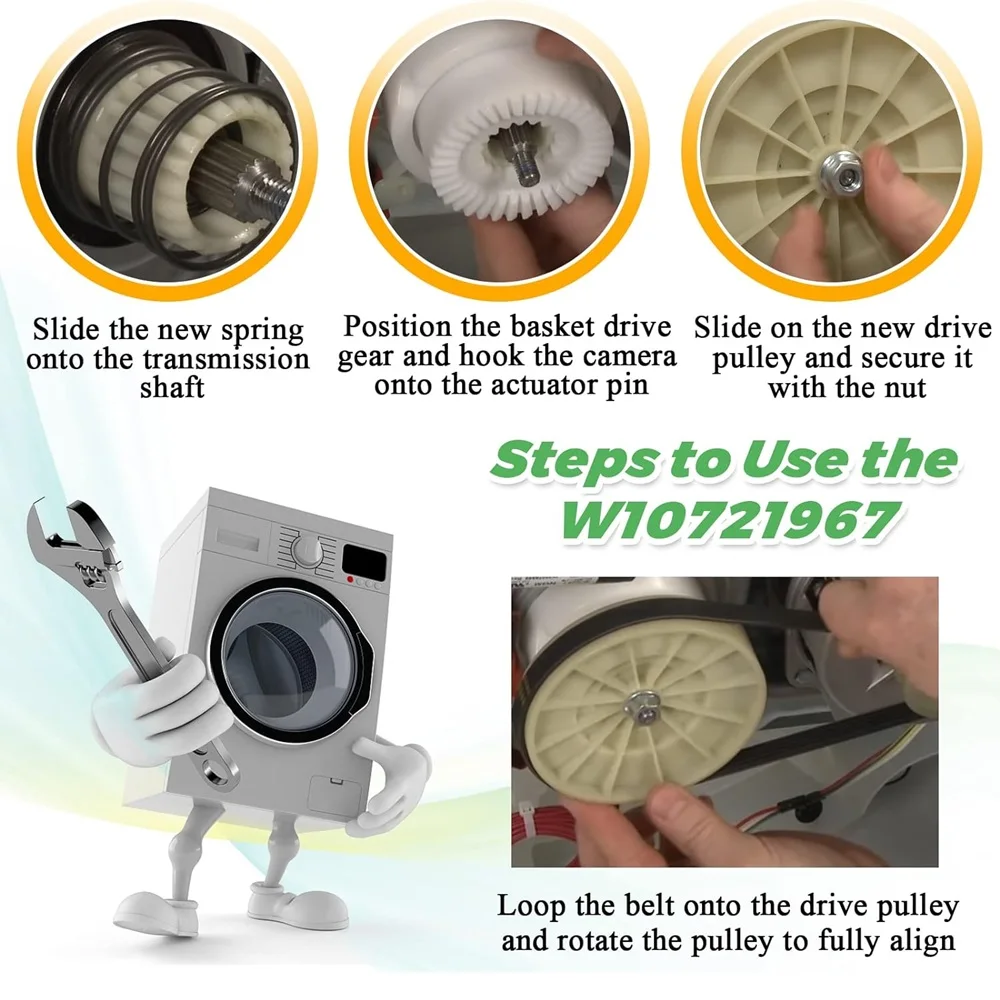 Slide the new spring onto the transmission shaft

Position the basket drive gear and hook the camera onto the actuator pin

Slide on the new drive pulley and secure it with the nut

Steps to Use the W10721967

Loop the belt onto the drive pulley and rotate the pulley to fully align