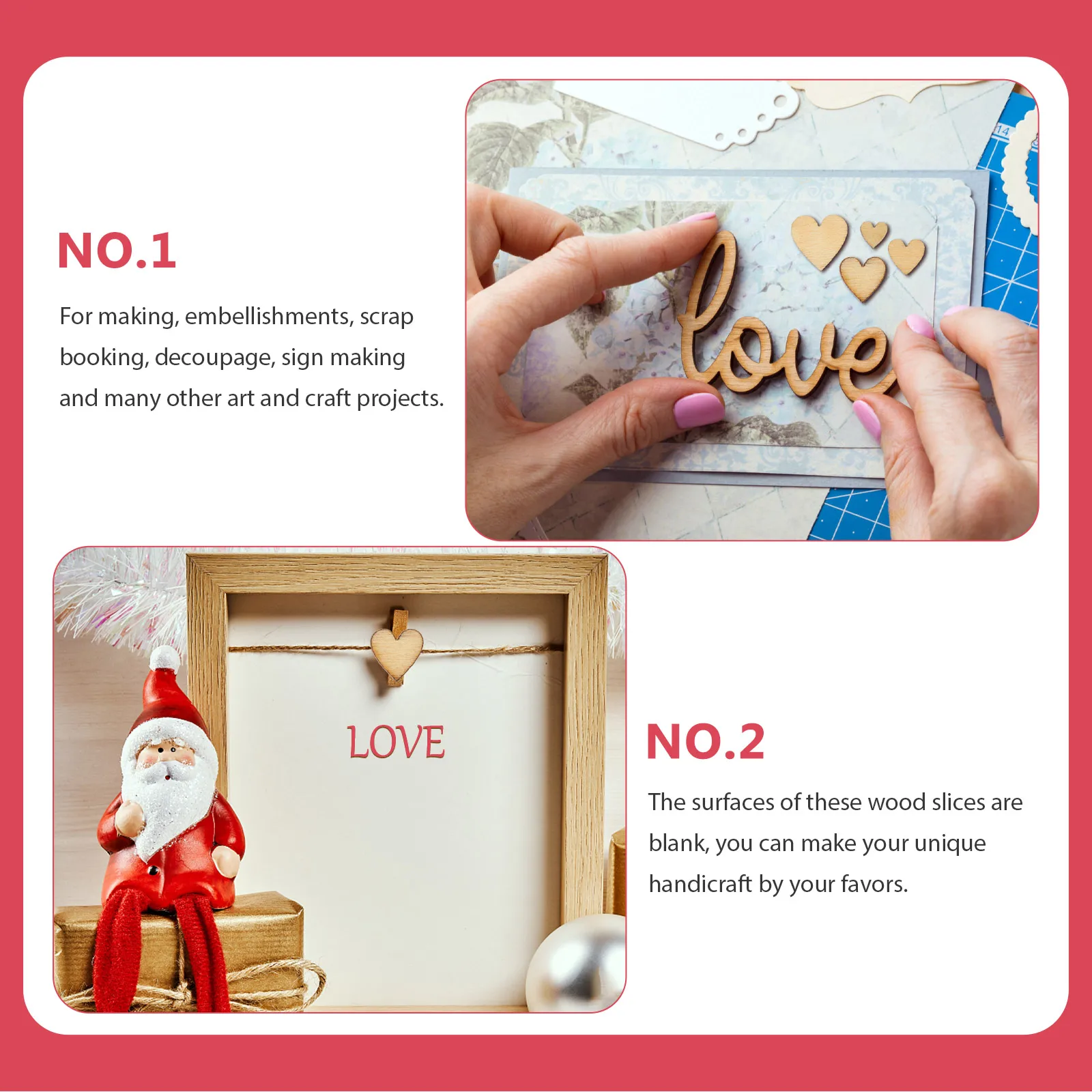 NO.1

For making, embellishments, scrap booking, decoupage, sign making and many other art and craft projects.

love

14

LOVE

NO.2

The surfaces of these wood slices are blank, you can make your unique handicraft by your favors.