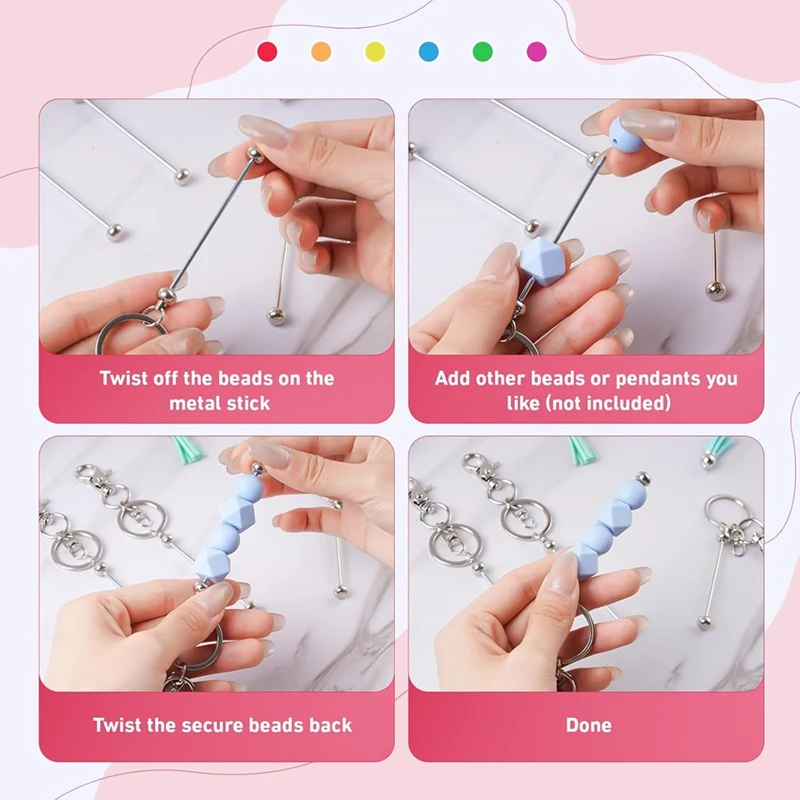 Twist off the beads on the metal stick

Add other beads or pendants you like (not included)

Twist the secure beads back

Done