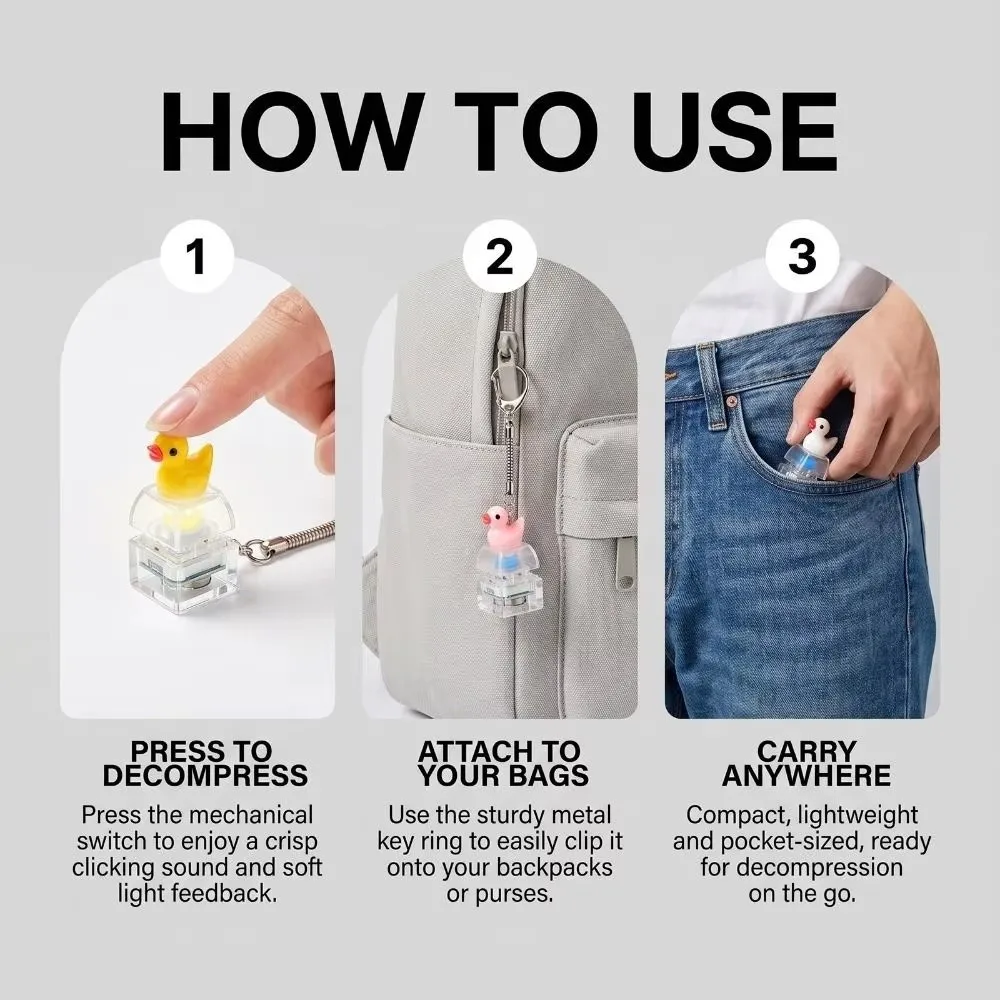 HOW TO USE

1

PRESS TO DECOMPRESS

Press the mechanical switch to enjoy a crisp clicking sound and soft light feedback.

2

ATTACH TO YOUR BAGS

Use the sturdy metal key ring to easily clip it onto your backpacks or purses.

3

CARRY ANYWHERE

Compact, lightweight and pocket-sized, ready for decompression on the go.