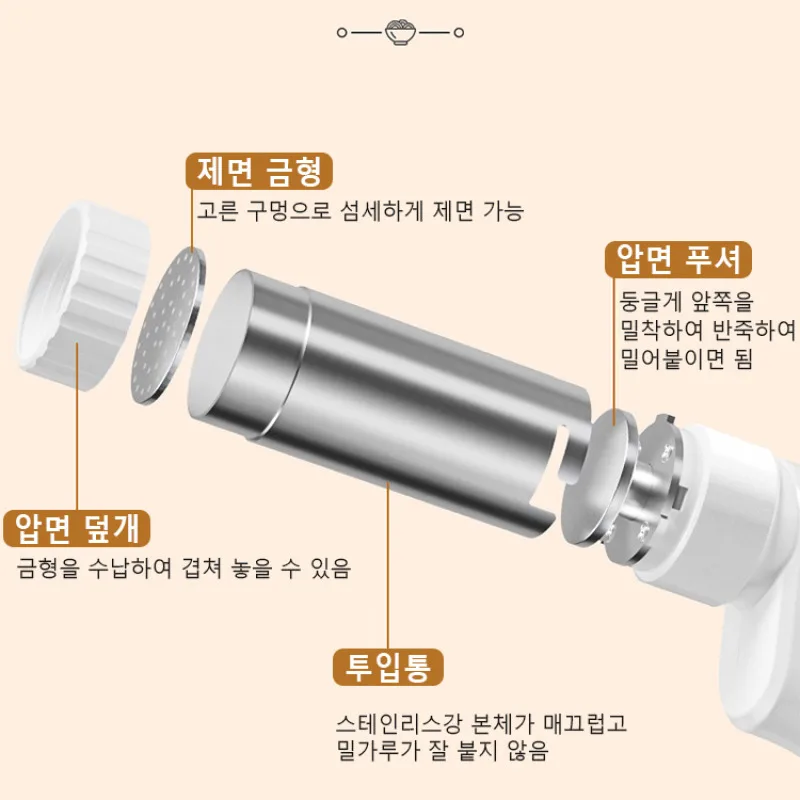 제면 금형
고른 구멍으로 섬세하게 제면 가능

압면 푸셔
둥글게 앞쪽을 밀착하여 반죽하여 밀어붙이면 됨

압면 덮개
금형을 수납하여 겹쳐 놓을 수 있음

투입통
스테인리스강 본체가 매끄럽고 밀가루가 잘 붙지 않음