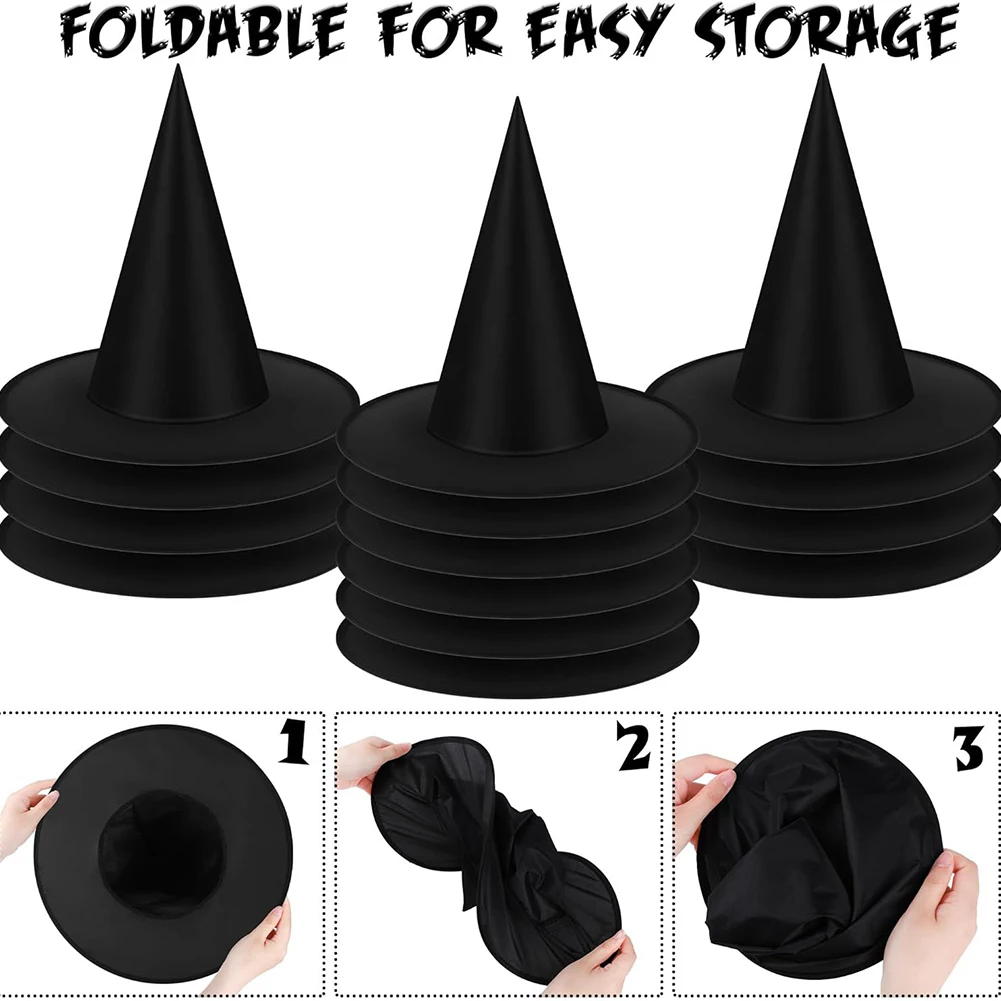 FOLDABLE FOR EASY STORAGE

1

2

3