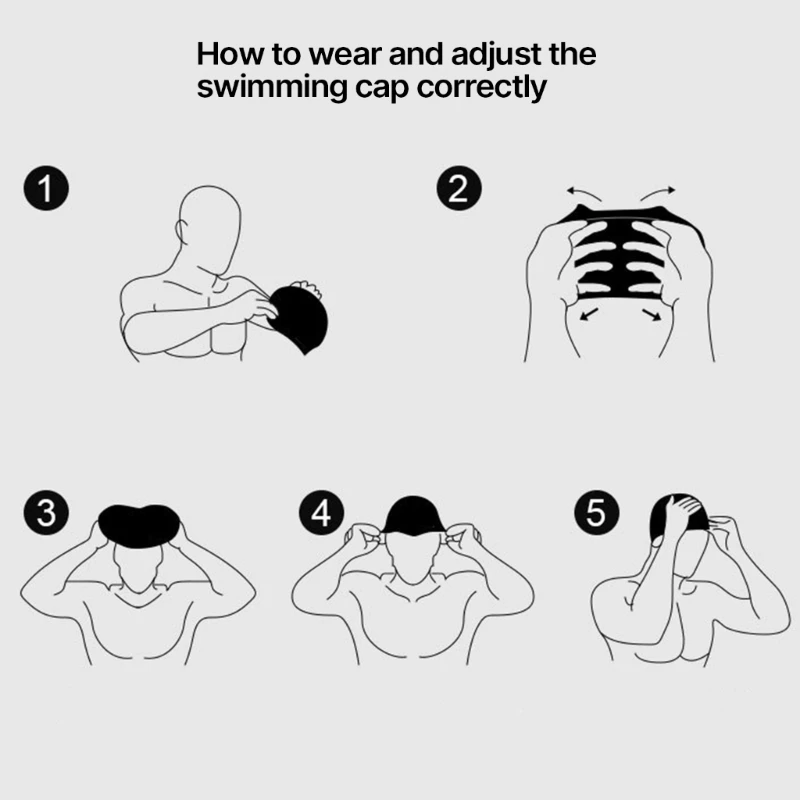 How to wear and adjust the swimming cap correctly

1

2

3

4

5