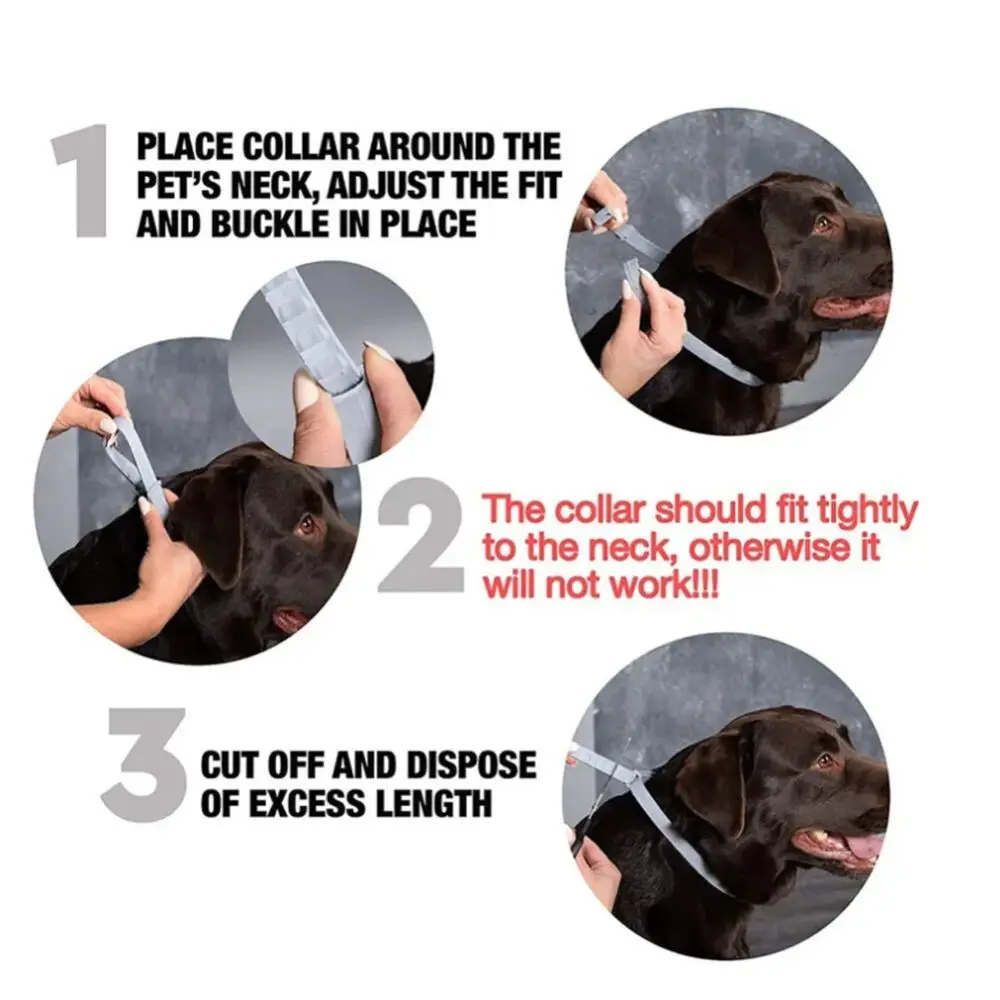 1 PLACE COLLAR AROUND THE PET'S NECK, ADJUST THE FIT AND BUCKLE IN PLACE

2 The collar should fit tightly to the neck, otherwise it will not work!!!

3 CUT OFF AND DISPOSE OF EXCESS LENGTH