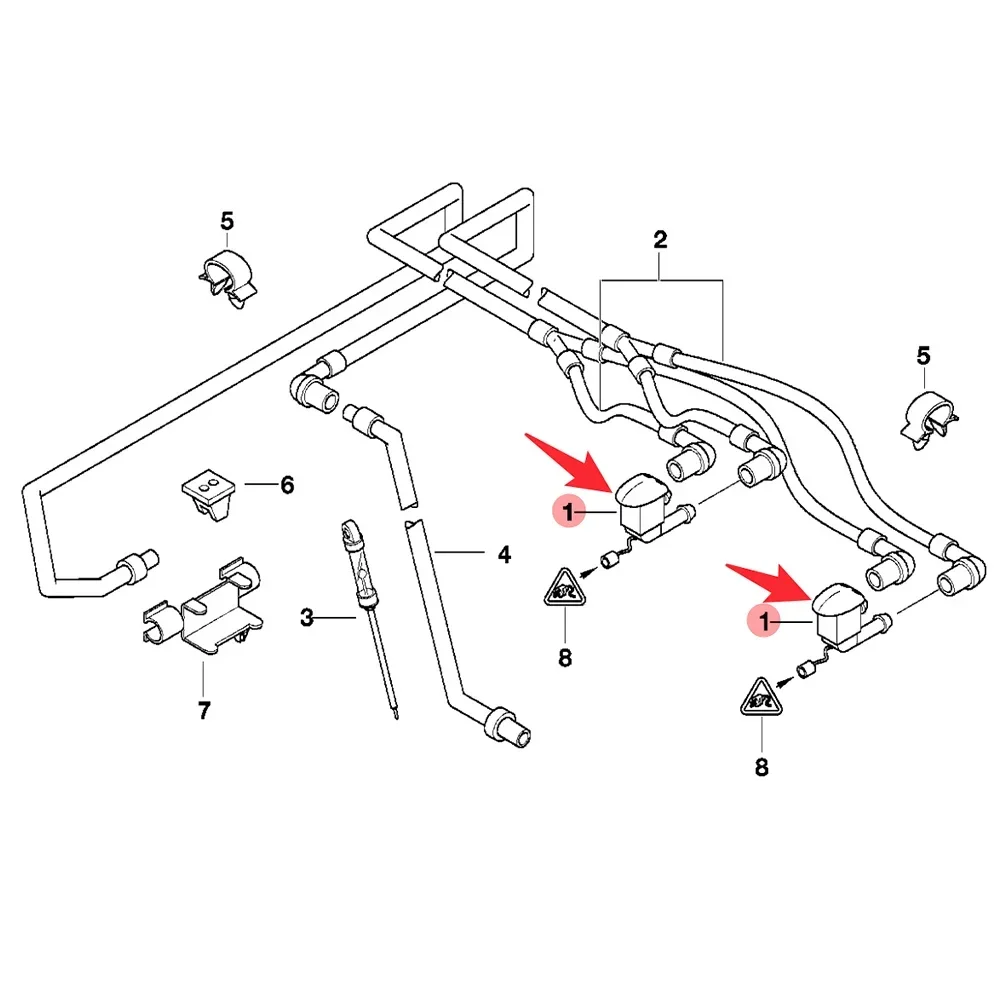 5
2
5
6
1
4
3
8
1
7
8