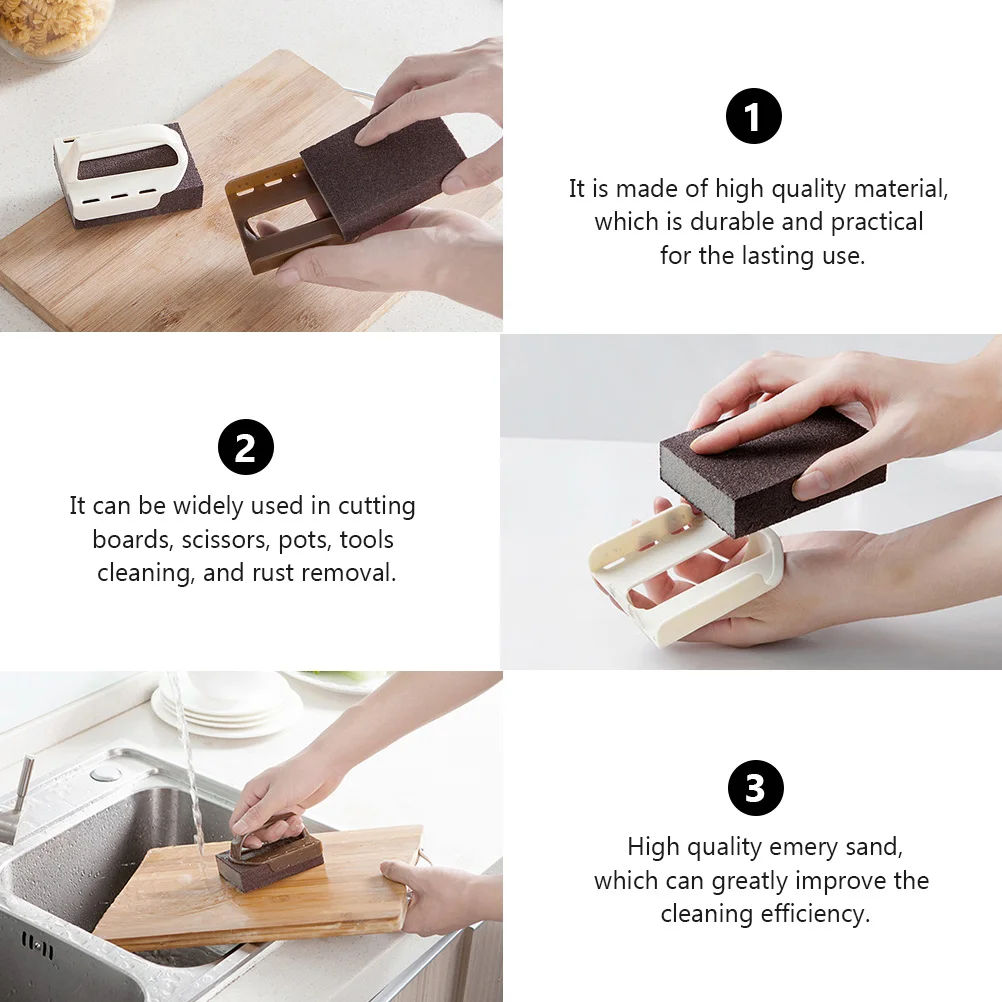 1

It is made of high quality material, which is durable and practical for the lasting use.

2

It can be widely used in cutting boards, scissors, pots, tools cleaning, and rust removal.

3

High quality emery sand, which can greatly improve the cleaning efficiency.