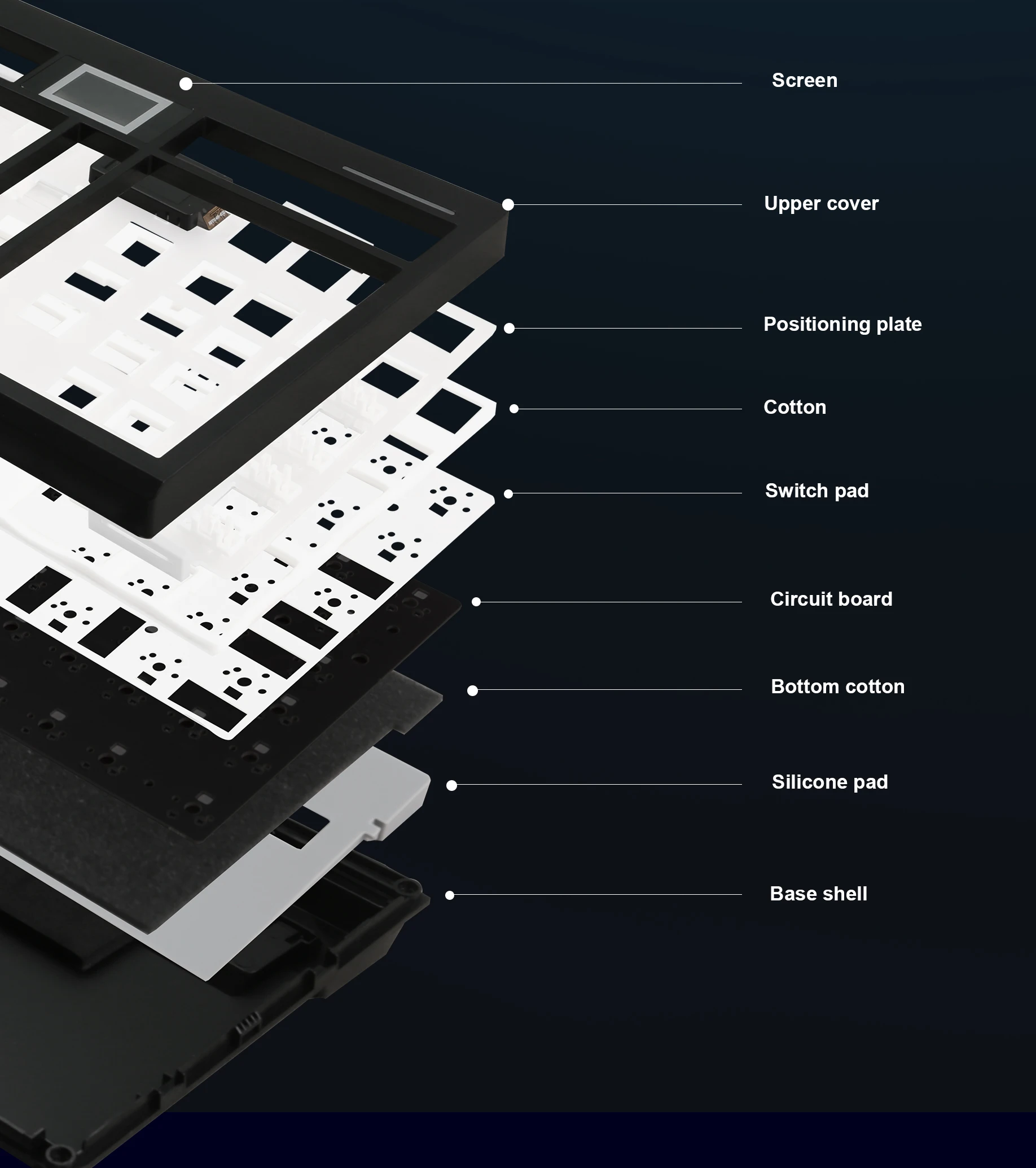 Screen

Upper cover

Positioning plate

Cotton

Switch pad

Circuit board

Bottom cotton

Silicone pad

Base shell