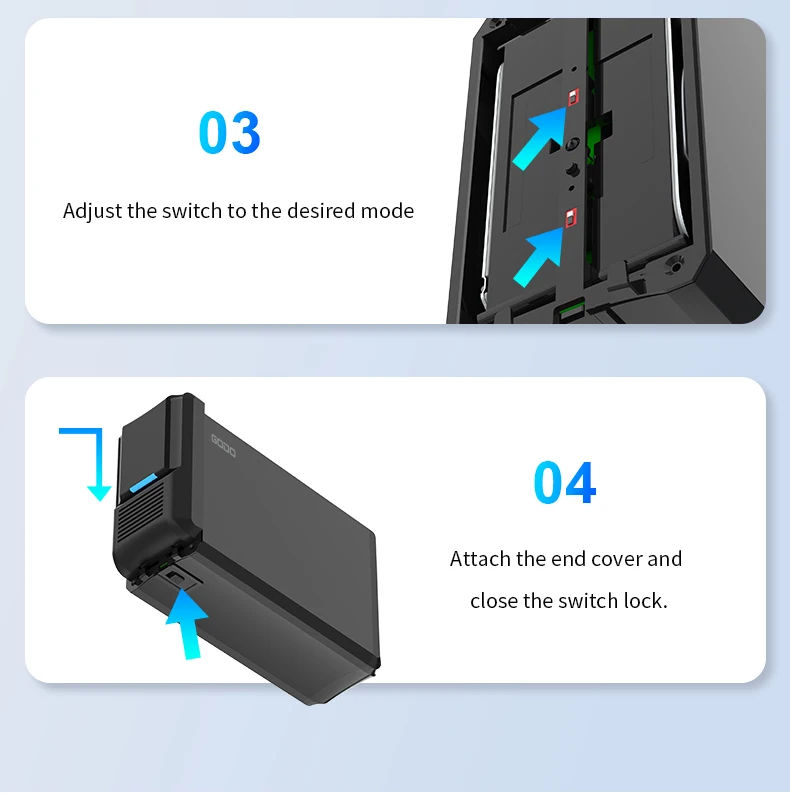 03

Adjust the switch to the desired mode

GODO

04

Attach the end cover and close the switch lock.