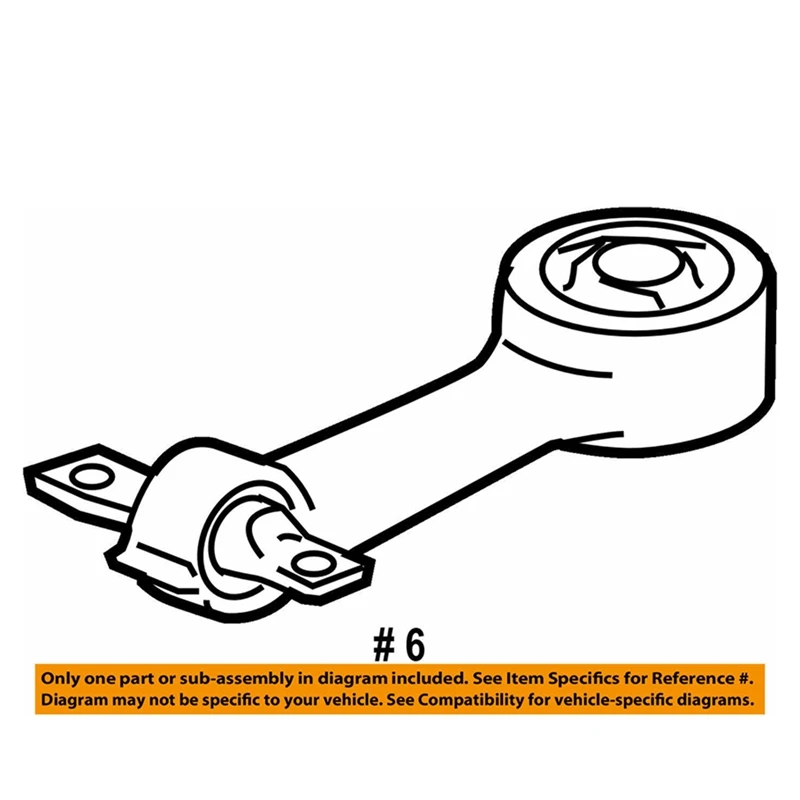 # 6

Only one part or sub-assembly in diagram included. See Item Specifics for Reference #.
Diagram may not be specific to your vehicle. See Compatibility for vehicle-specific diagrams.