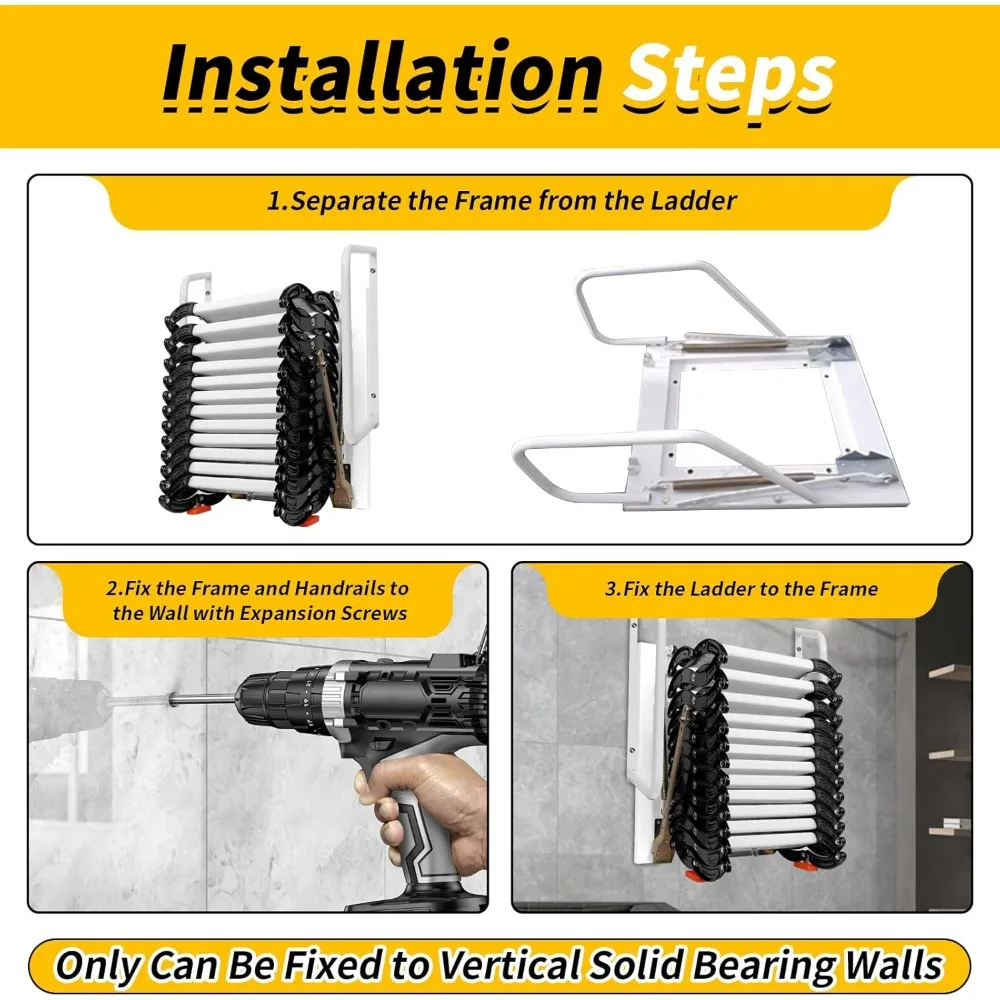 Installation Steps

1.Separate the Frame from the Ladder

2.Fix the Frame and Handrails to the Wall with Expansion Screws

3.Fix the Ladder to the Frame

Only Can Be Fixed to Vertical Solid Bearing Walls