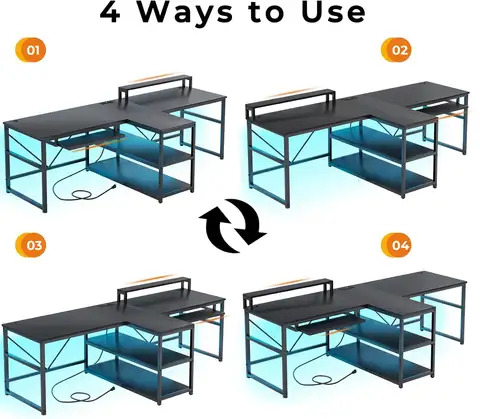 4 Ways to Use

01

02

03

04