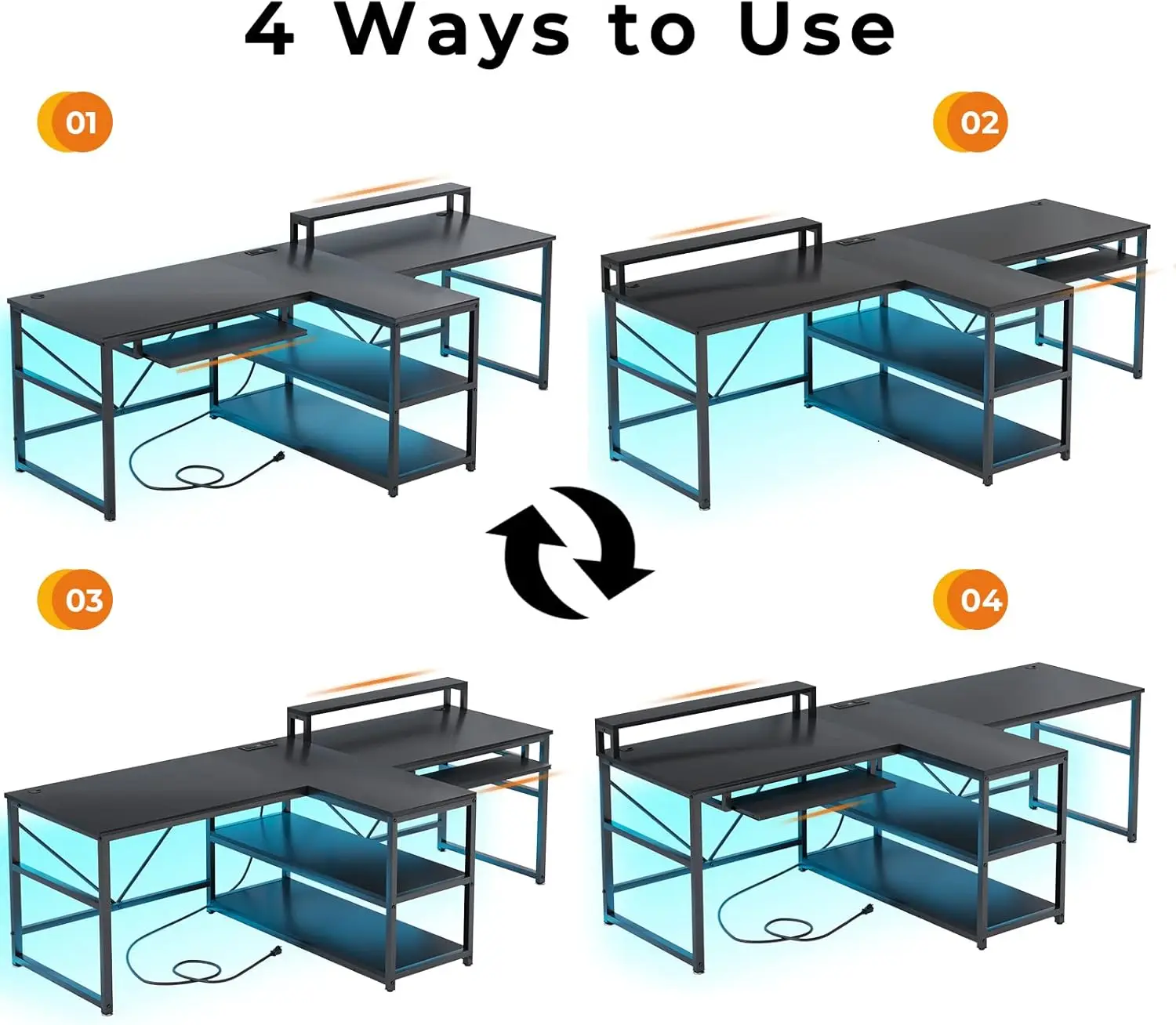 4 Ways to Use

01

02

03

04