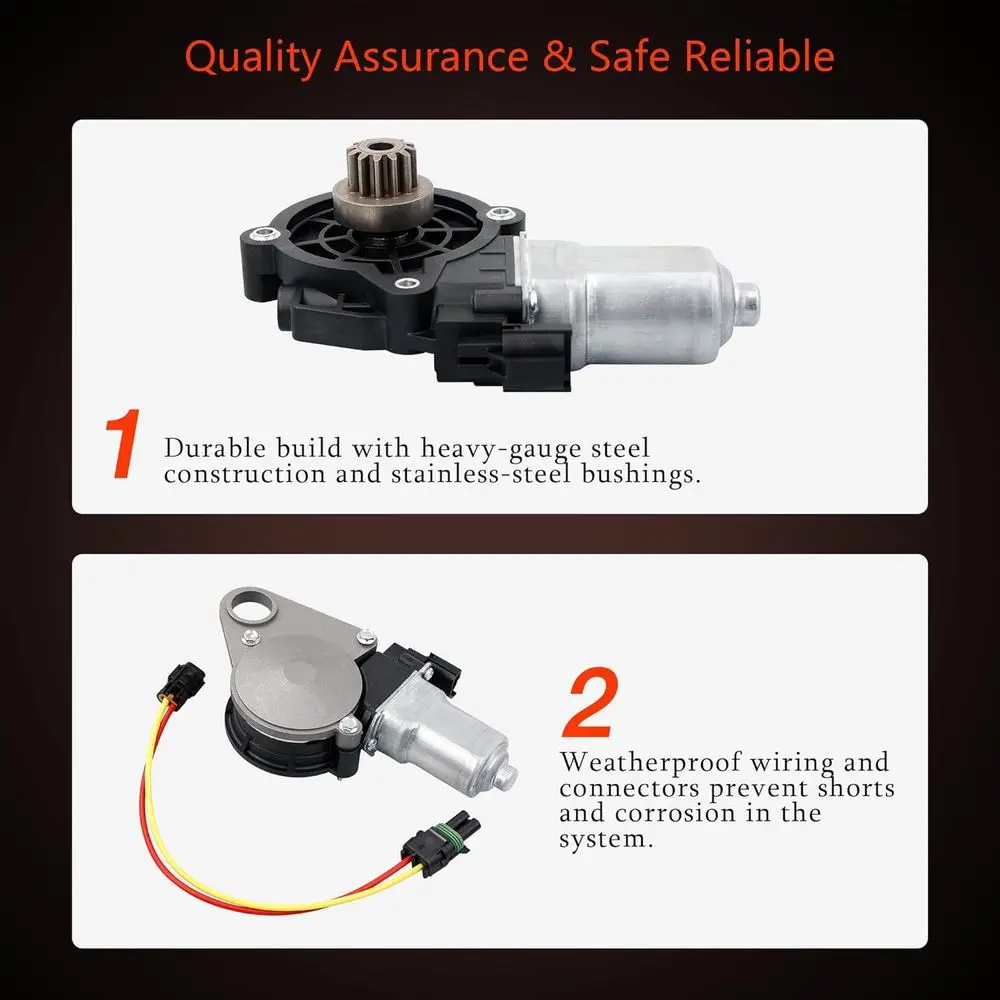 Quality Assurance & Safe Reliable

1

Durable build with heavy-gauge steel construction and stainless-steel bushings.

2

Weatherproof wiring and connectors prevent shorts and corrosion in the system.