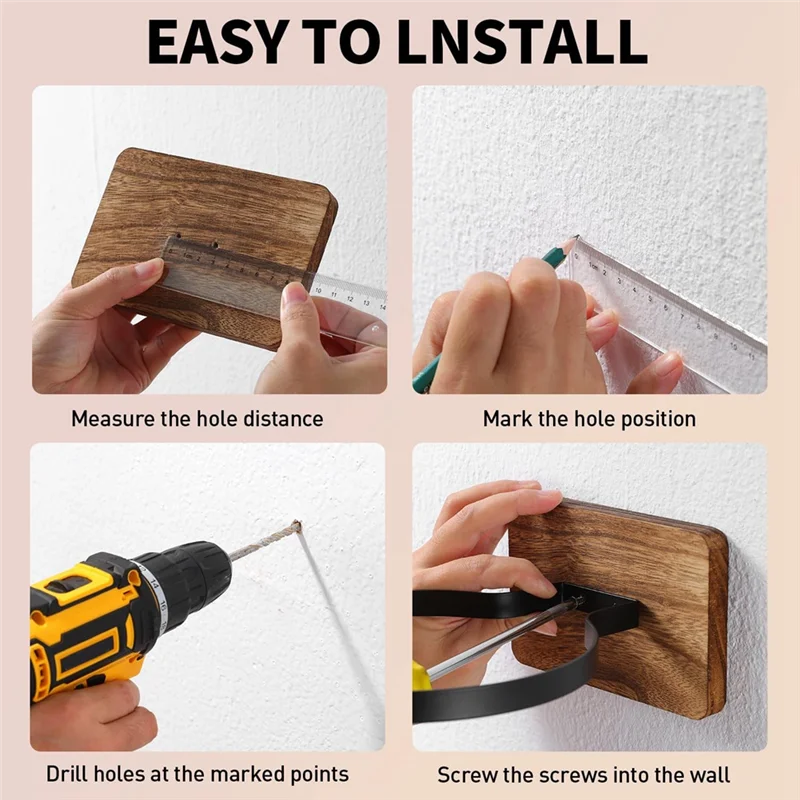 EASY TO LNSTALL

Measure the hole distance

Mark the hole position

Drill holes at the marked points

Screw the screws into the wall