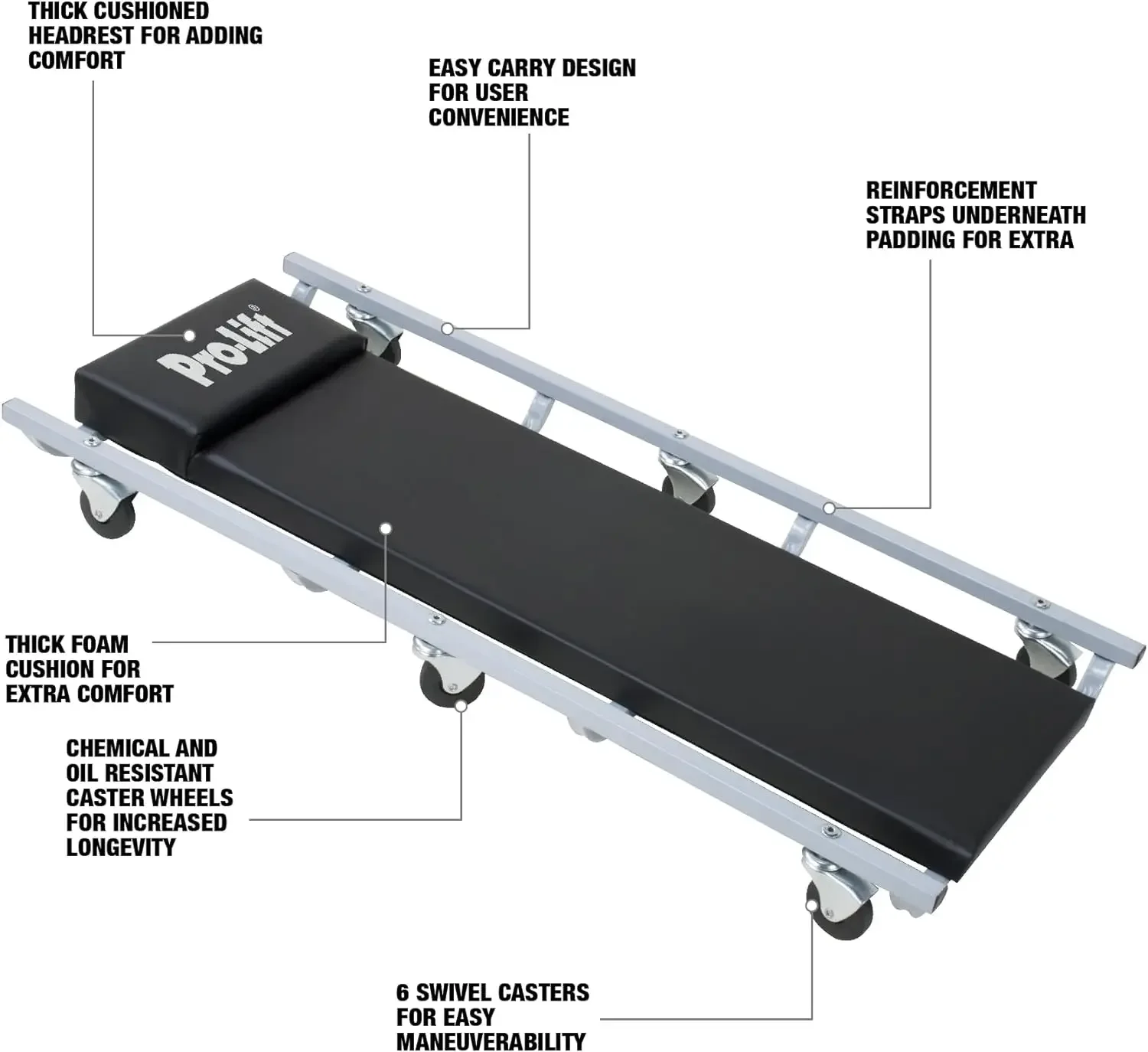 THICK CUSHIONED HEADREST FOR ADDING COMFORT

EASY CARRY DESIGN FOR USER CONVENIENCE

REINFORCEMENT STRAPS UNDERNEATH PADDING FOR EXTRA

Pro-Lift®

THICK FOAM CUSHION FOR EXTRA COMFORT

CHEMICAL AND OIL RESISTANT CASTER WHEELS FOR INCREASED LONGEVITY

6 SWIVEL CASTERS FOR EASY MANEUVERABILITY