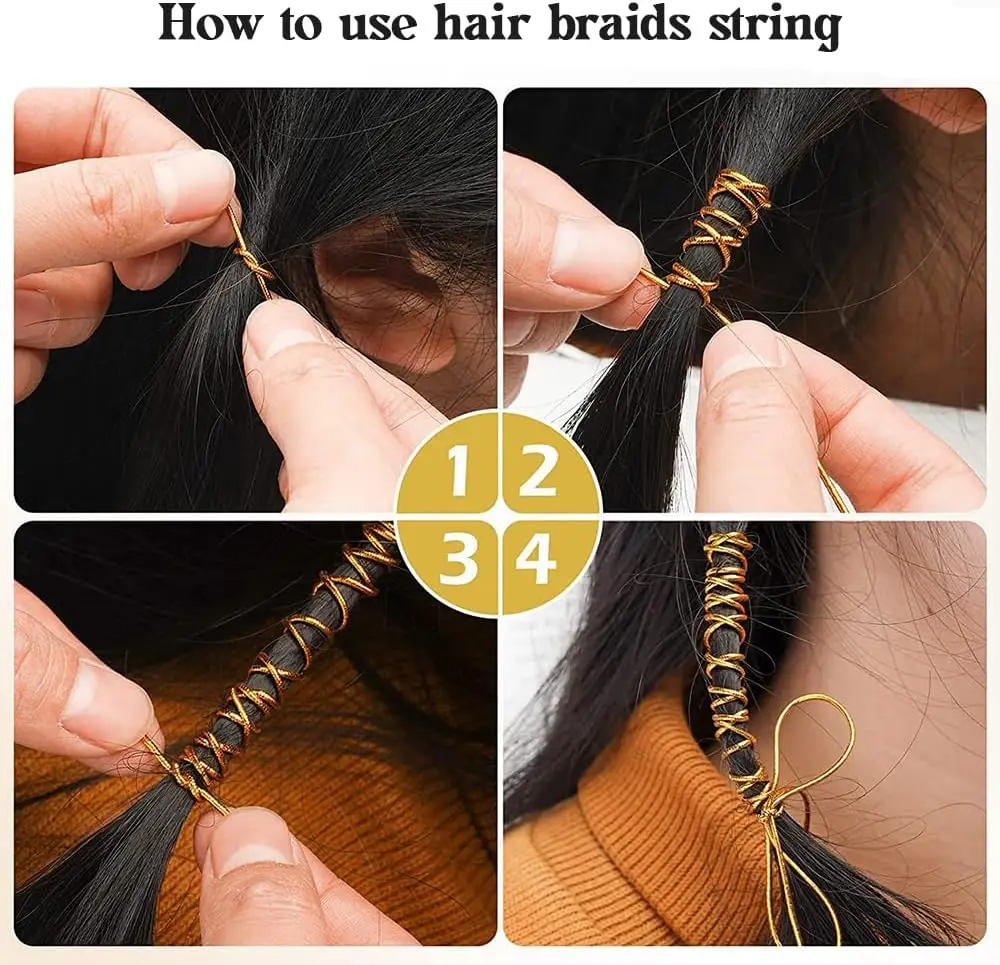 How to use hair braids string

1 2
3 4