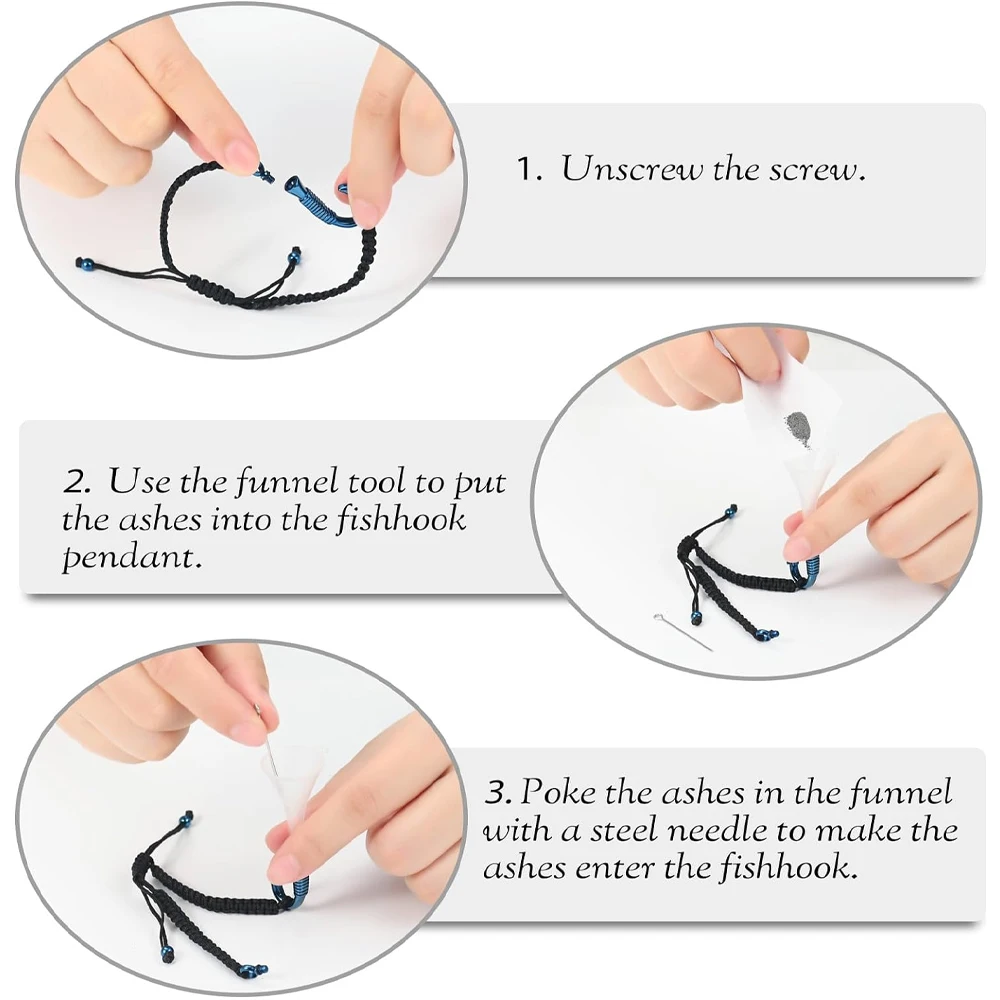 1. Unscrew the screw.

2. Use the funnel tool to put the ashes into the fishhook pendant.

3. Poke the ashes in the funnel with a steel needle to make the ashes enter the fishhook.