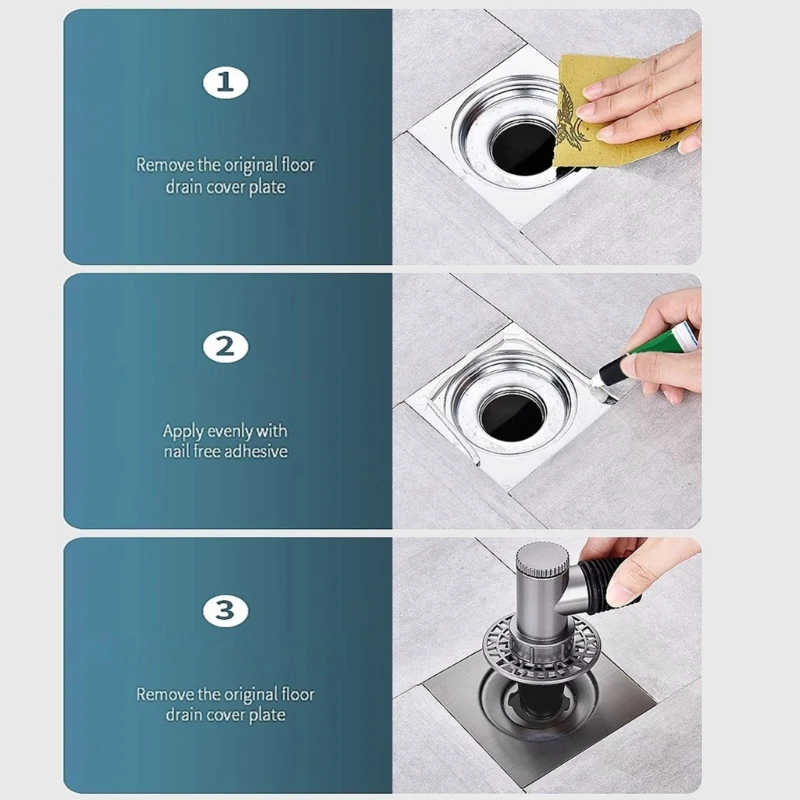 1

Remove the original floor drain cover plate

2

Apply evenly with nail free adhesive

3

Remove the original floor drain cover plate