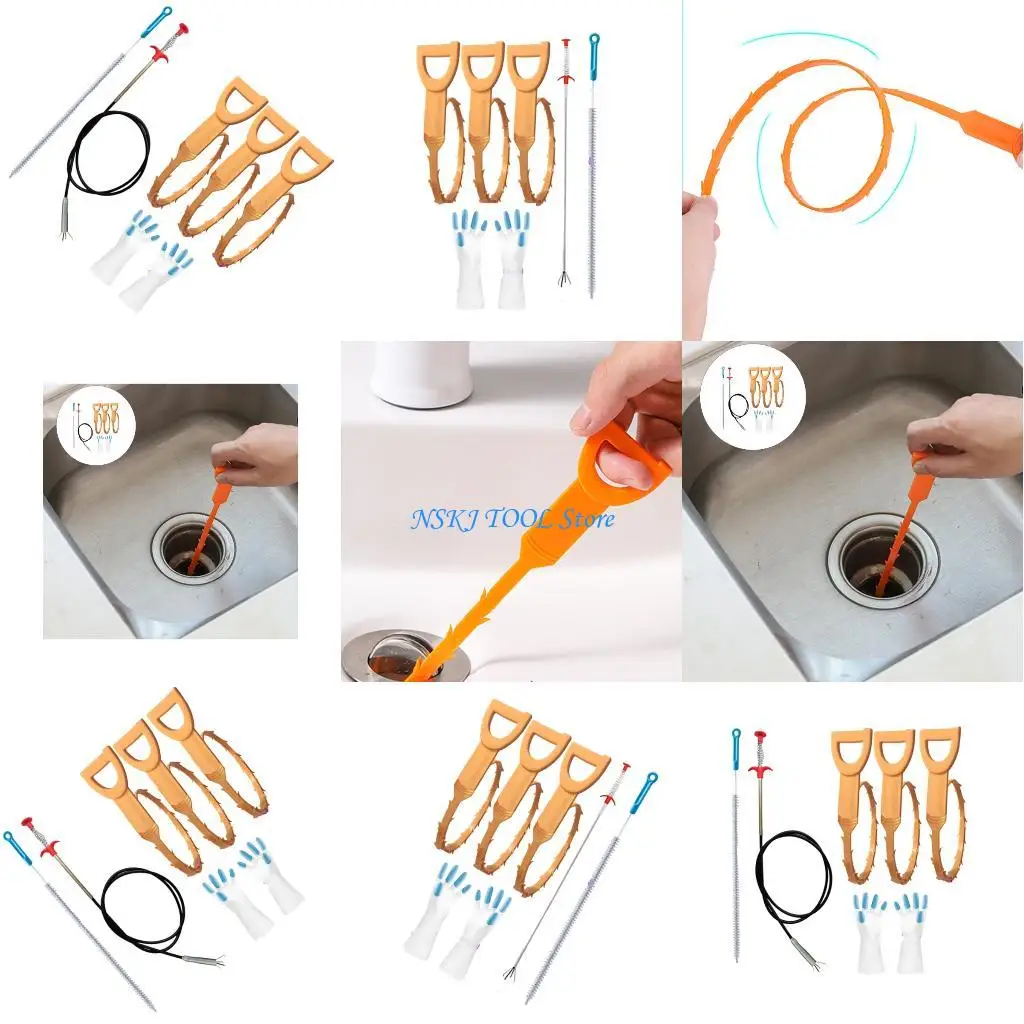 NSKJ TOOL Store