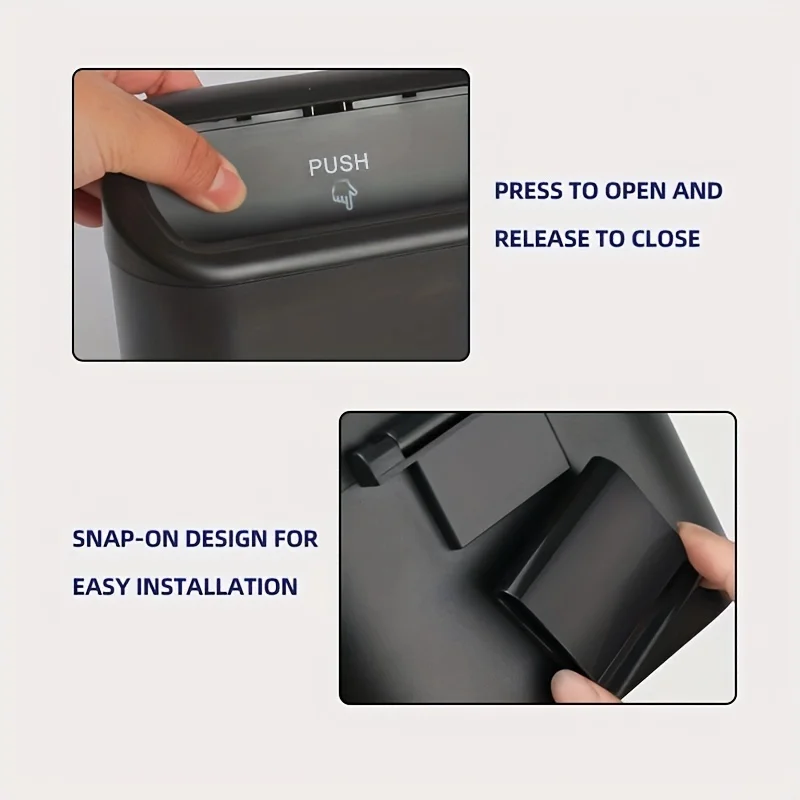 PUSH

PRESS TO OPEN AND RELEASE TO CLOSE

SNAP-ON DESIGN FOR EASY INSTALLATION