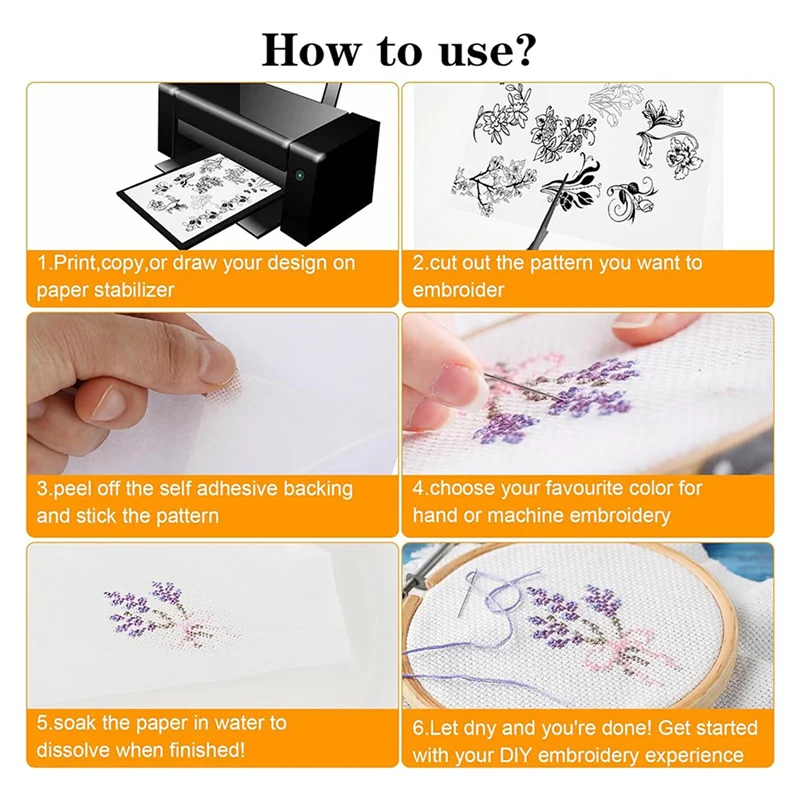 How to use?

1.Print,copy,or draw your design on paper stabilizer

2.cut out the pattern you want to embroider

3.peel off the self adhesive backing and stick the pattern

4.choose your favourite color for hand or machine embroidery

5.soak the paper in water to dissolve when finished!

6.Let dny and you're done! Get started with your DIY embroidery experience