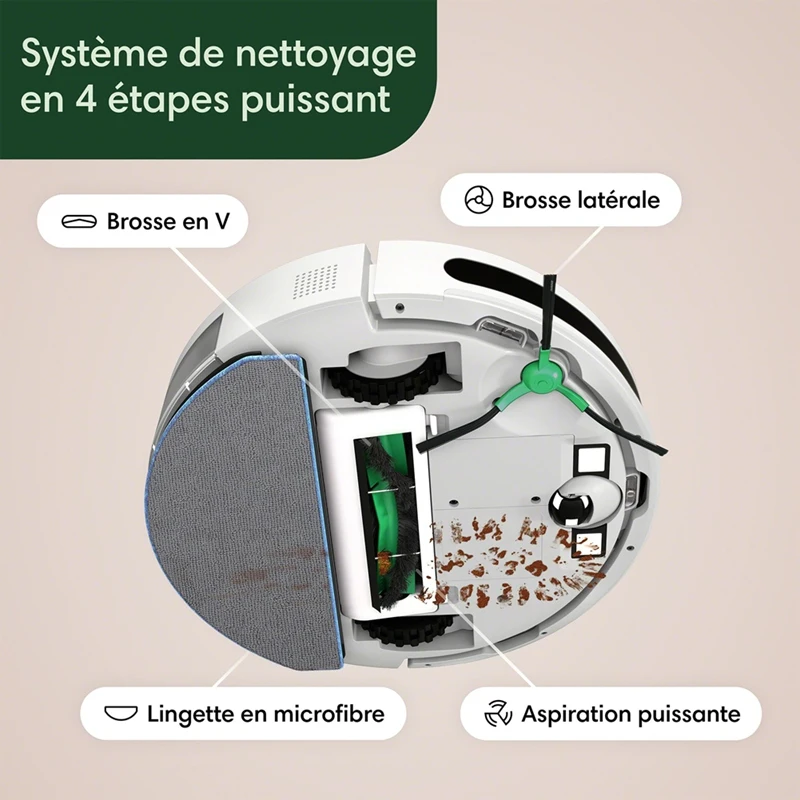 Système de nettoyage en 4 étapes puissant

Brosse en V

Brosse latérale

Lingette en microfibre

Aspiration puissante