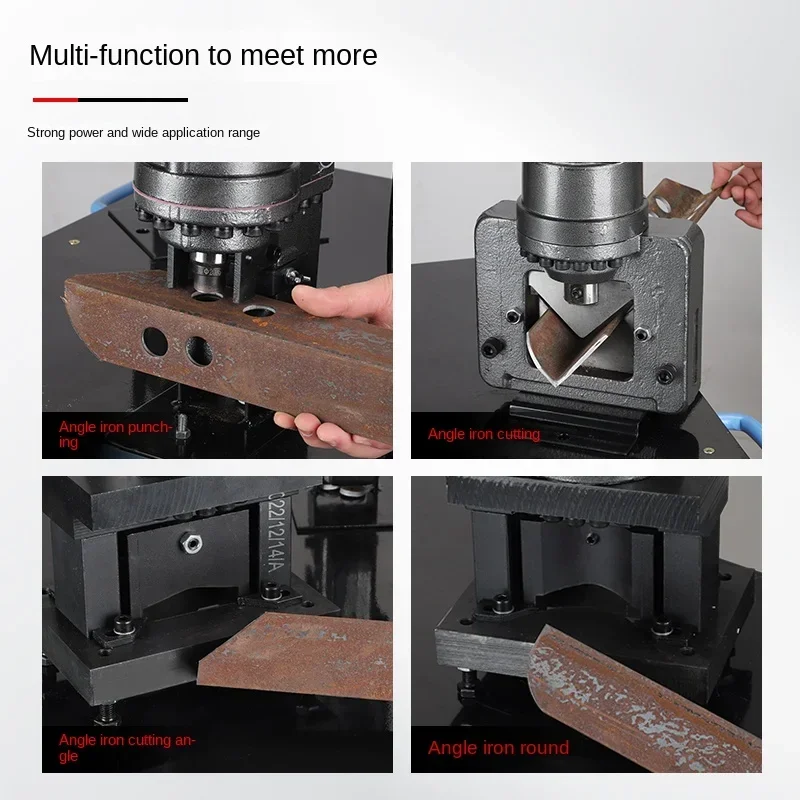 Multi-function to meet more

Strong power and wide application range

Angle iron punching

Angle iron cutting

C22I12I14A

Angle iron cutting angle

Angle iron round