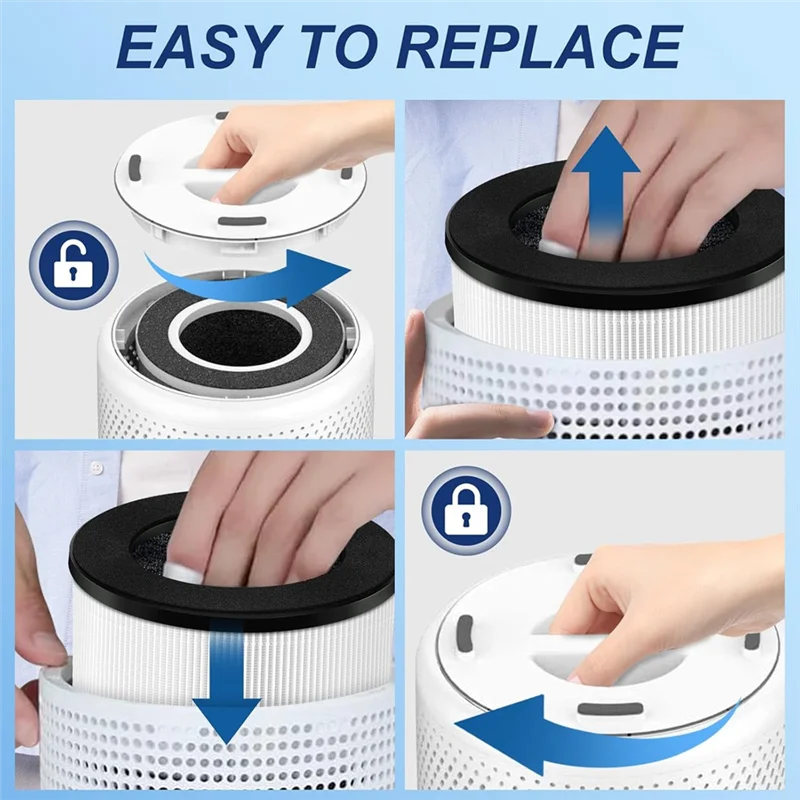 EASY TO REPLACE