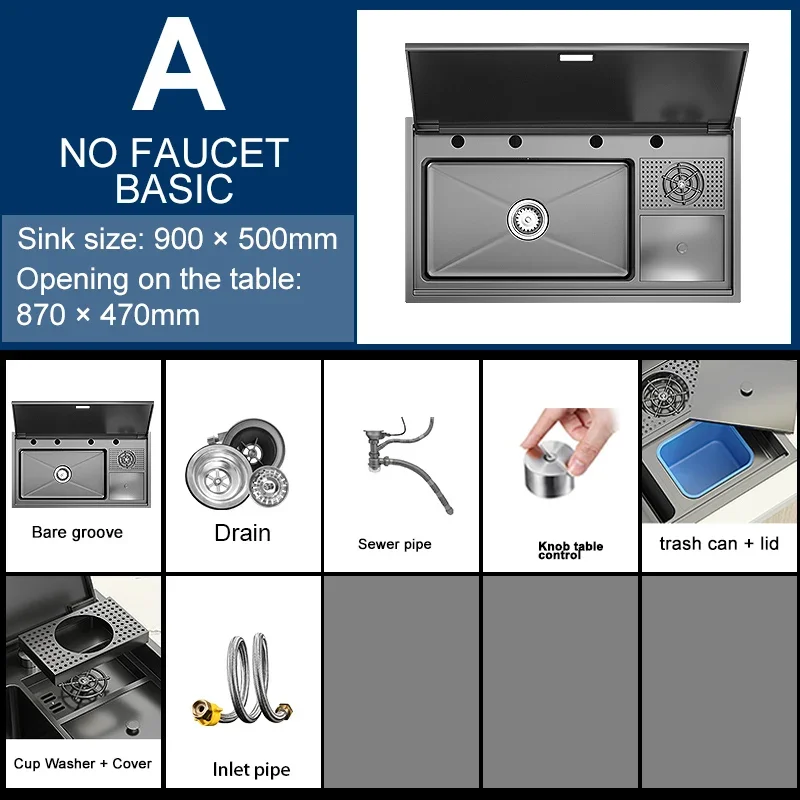 A

NO FAUCET
BASIC

Sink size: 900 × 500mm
Opening on the table: 870 × 470mm

Bare groove

Drain

Sewer pipe

Knob table control

trash can + lid

Cup Washer + Cover

Inlet pipe