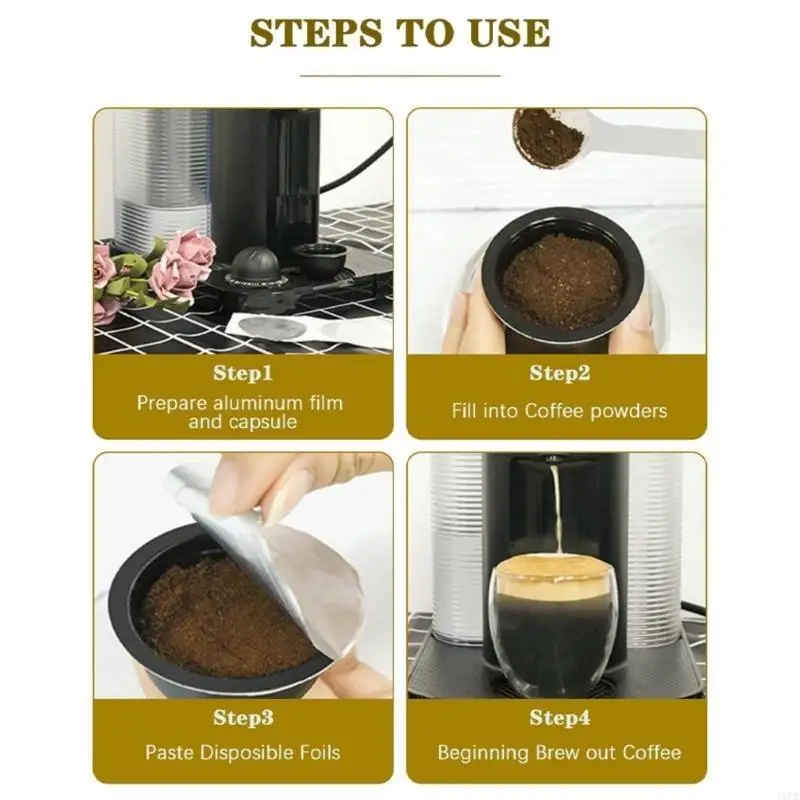 STEPS TO USE

Step1
Prepare aluminum film and capsule

Step2
Fill into Coffee powders

Step3
Paste Disposible Foils

Step4
Beginning Brew out Coffee