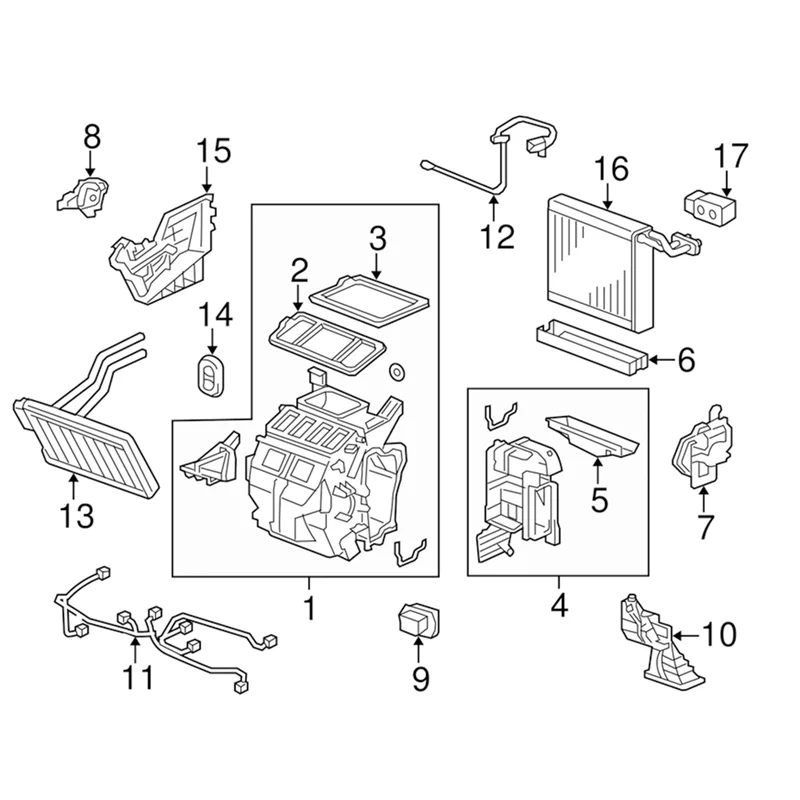 8
15
12
16
17
3
2
14
6
13
5
7
1
4
10
11
9