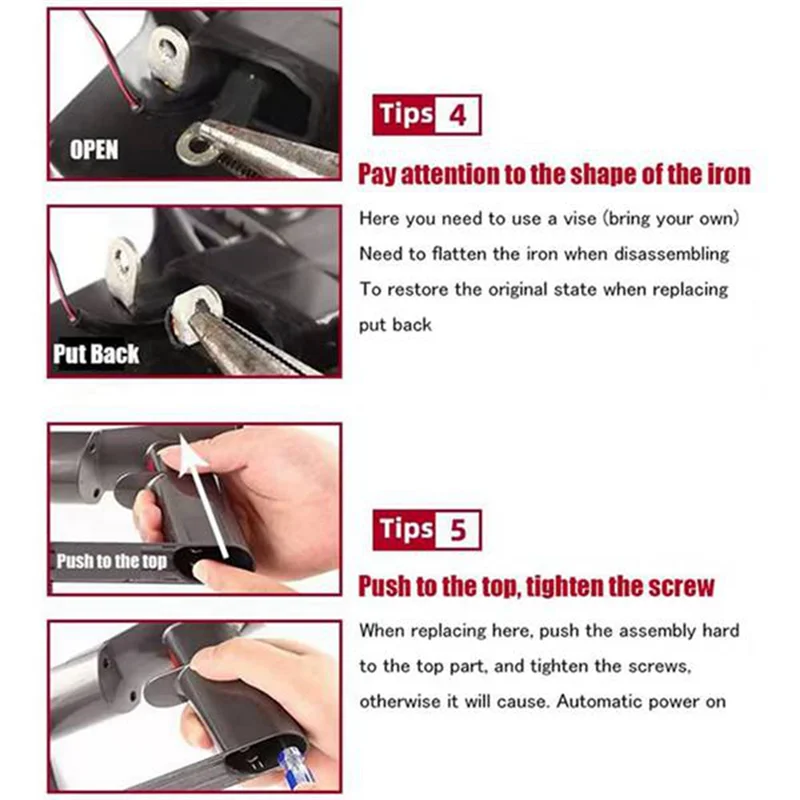 OPEN

Put Back

Tips 4

Pay attention to the shape of the iron

Here you need to use a vise (bring your own)
Need to flatten the iron when disassembling
To restore the original state when replacing put back

Push to the top

Tips 5

Push to the top, tighten the screw

When replacing here, push the assembly hard to the top part, and tighten the screws, otherwise it will cause. Automatic power on