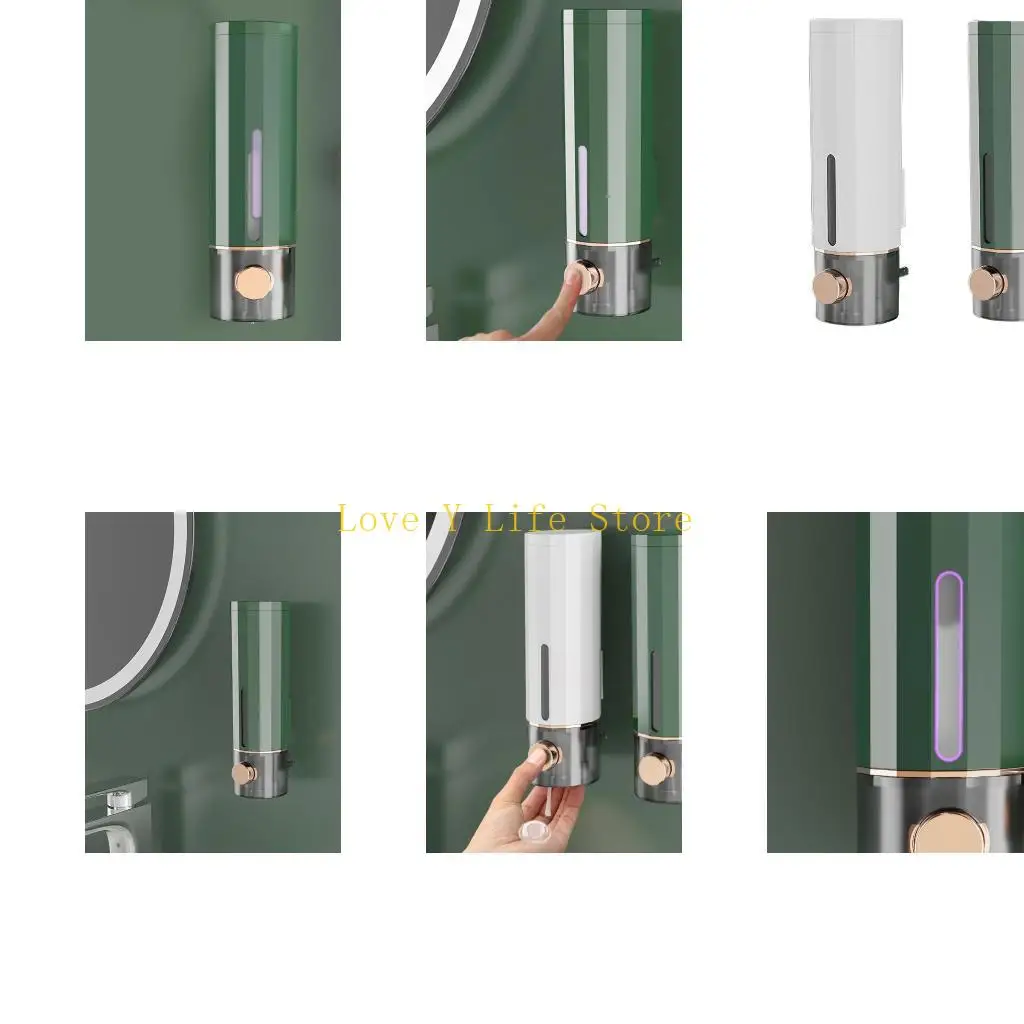 Love Y Life Store