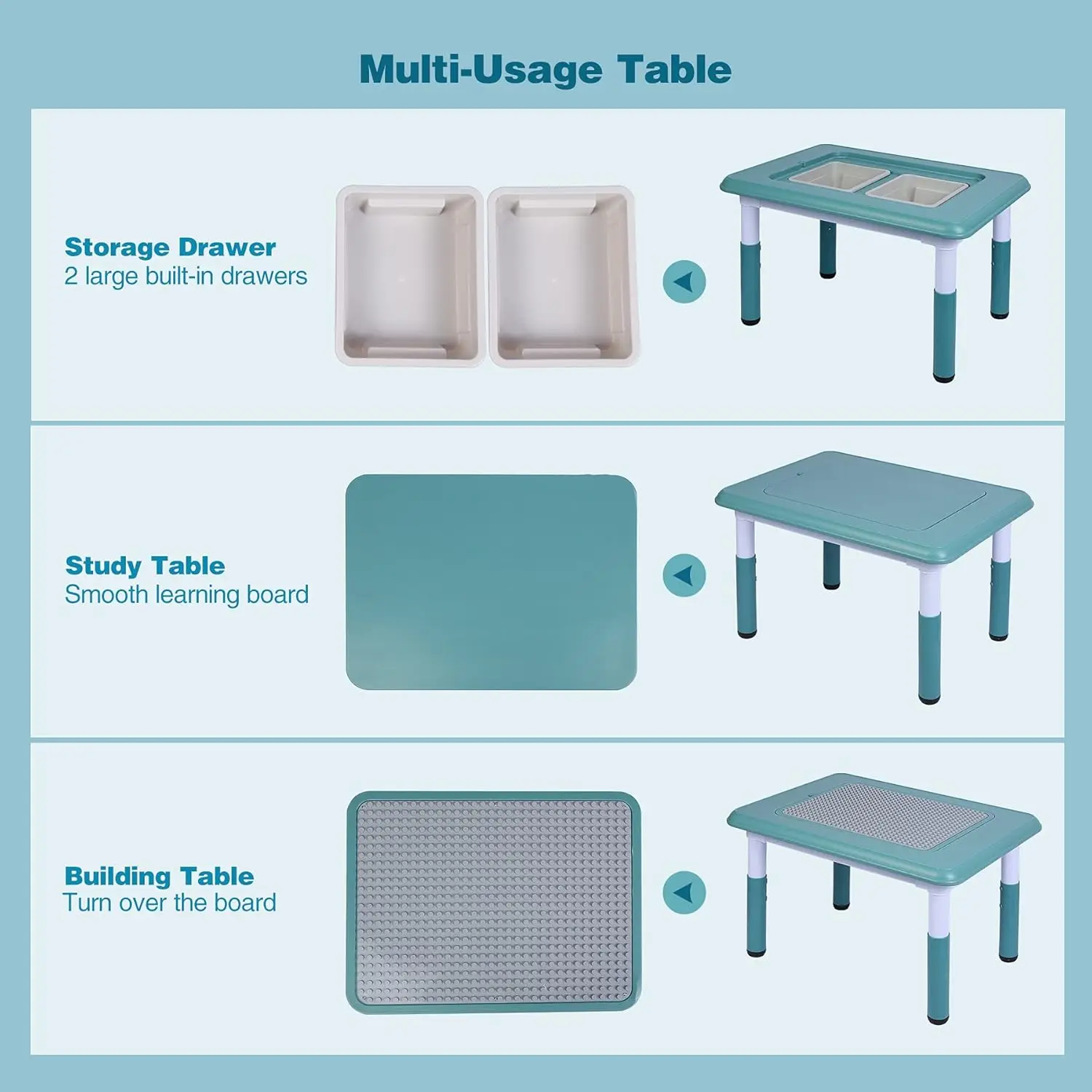 Multi-Usage Table

Storage Drawer
2 large built-in drawers

Study Table
Smooth learning board

Building Table
Turn over the board